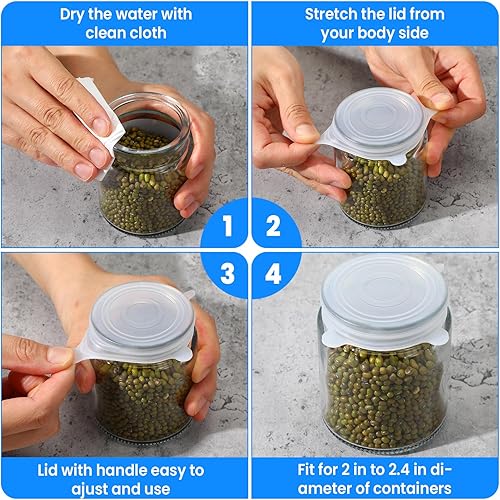 Dry the water with clean cloth

Stretch the lid from your body side

1

2

3

4

Lid with handle easy to ajust and use

Fit for 2 in to 2.4 in diameter of containers