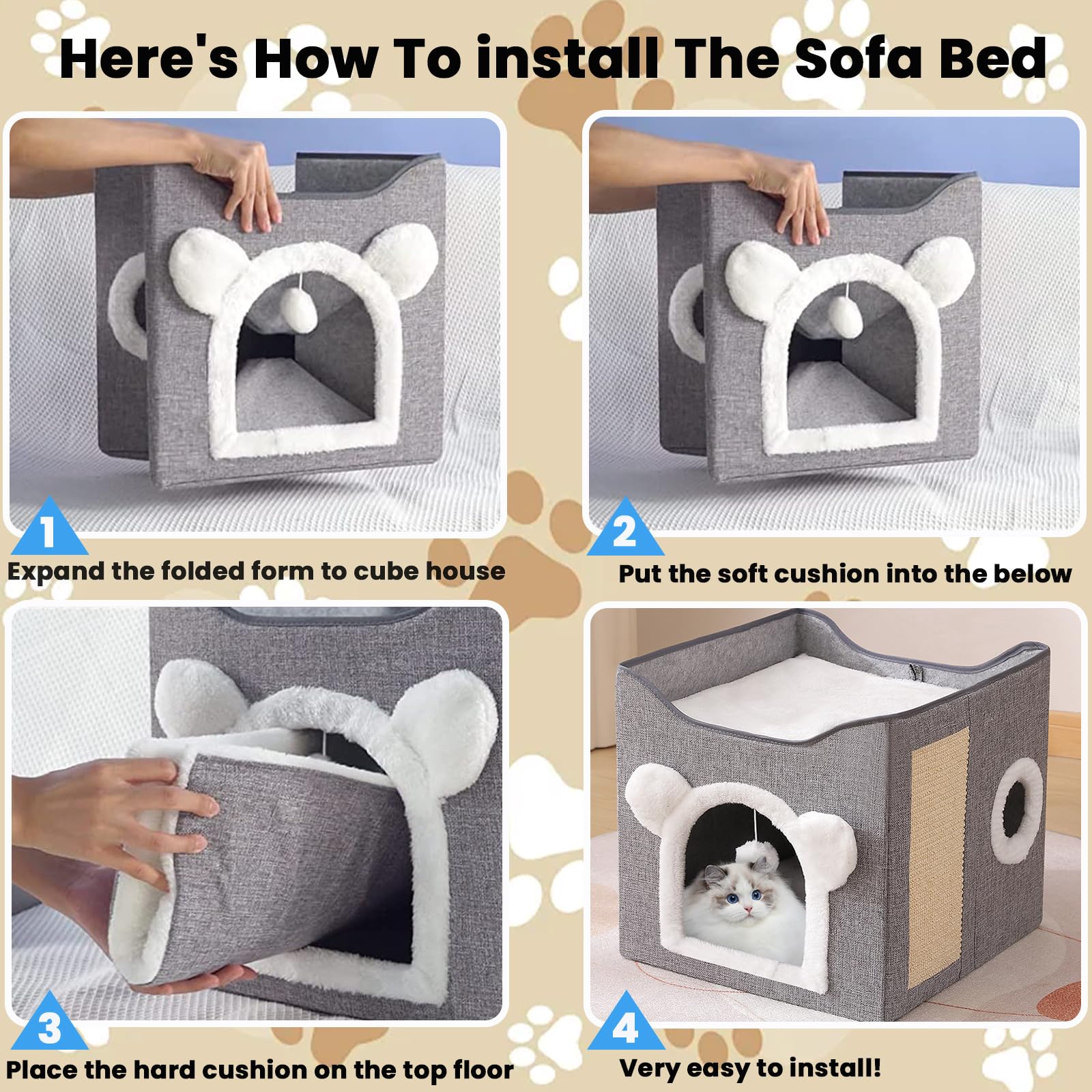 Here's How To install The Sofa Bed

1

Expand the folded form to cube house

2

Put the soft cushion into the below

3

Place the hard cushion on the top floor

4

Very easy to install!