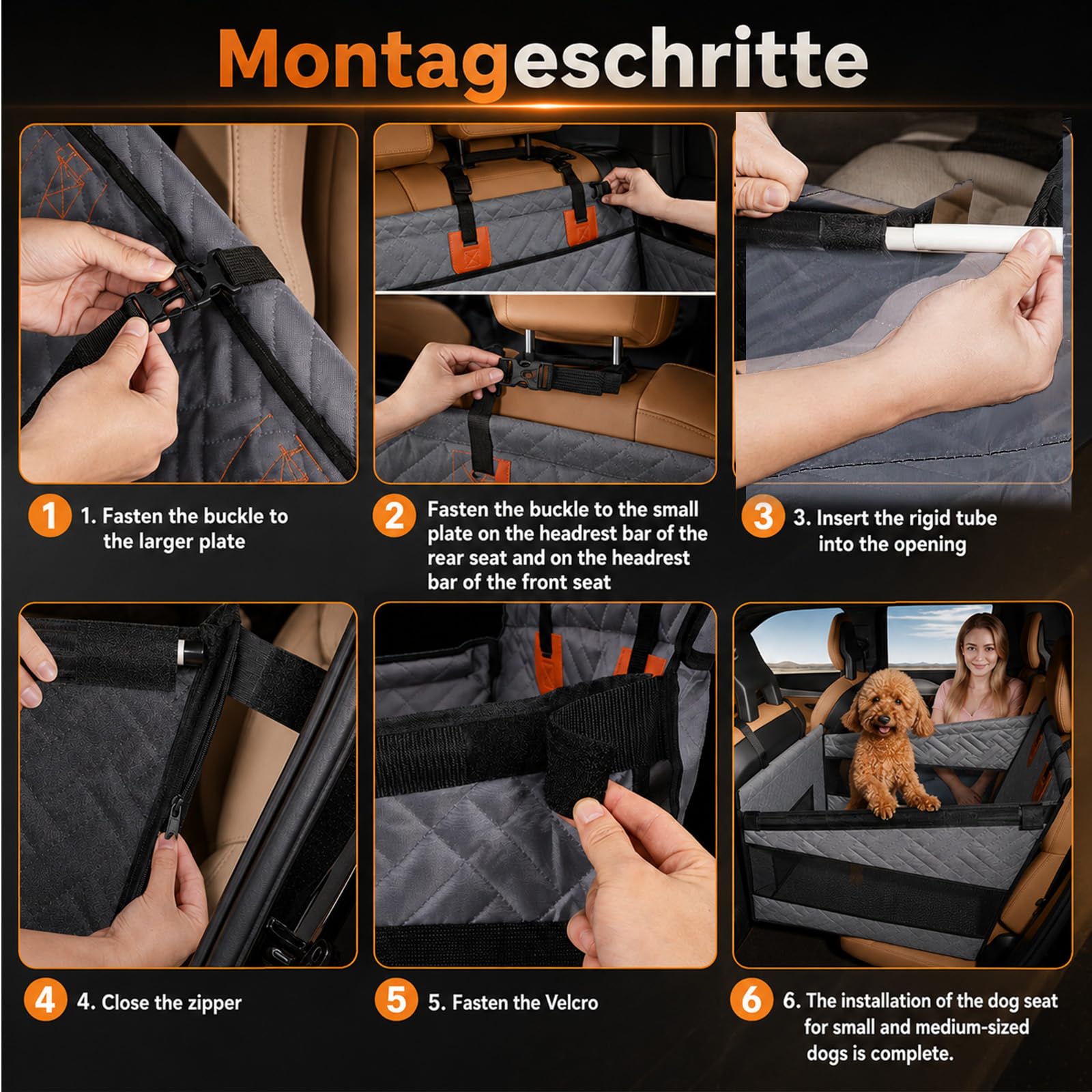 Montageschritte

1 1. Fasten the buckle to the larger plate

2 Fasten the buckle to the small plate on the headrest bar of the rear seat and on the headrest bar of the front seat

3 3. Insert the rigid tube into the opening

4 4. Close the zipper

5 5. Fasten the Velcro

6 6. The installation of the dog seat for small and medium-sized dogs is complete.