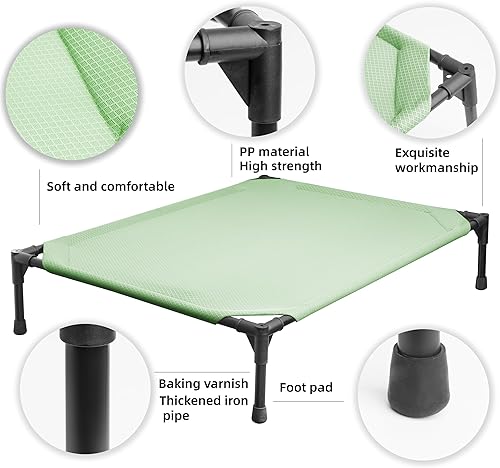 PP material
High strength

Exquisite workmanship

Soft and comfortable

Baking varnish
Thickened iron pipe

Foot pad