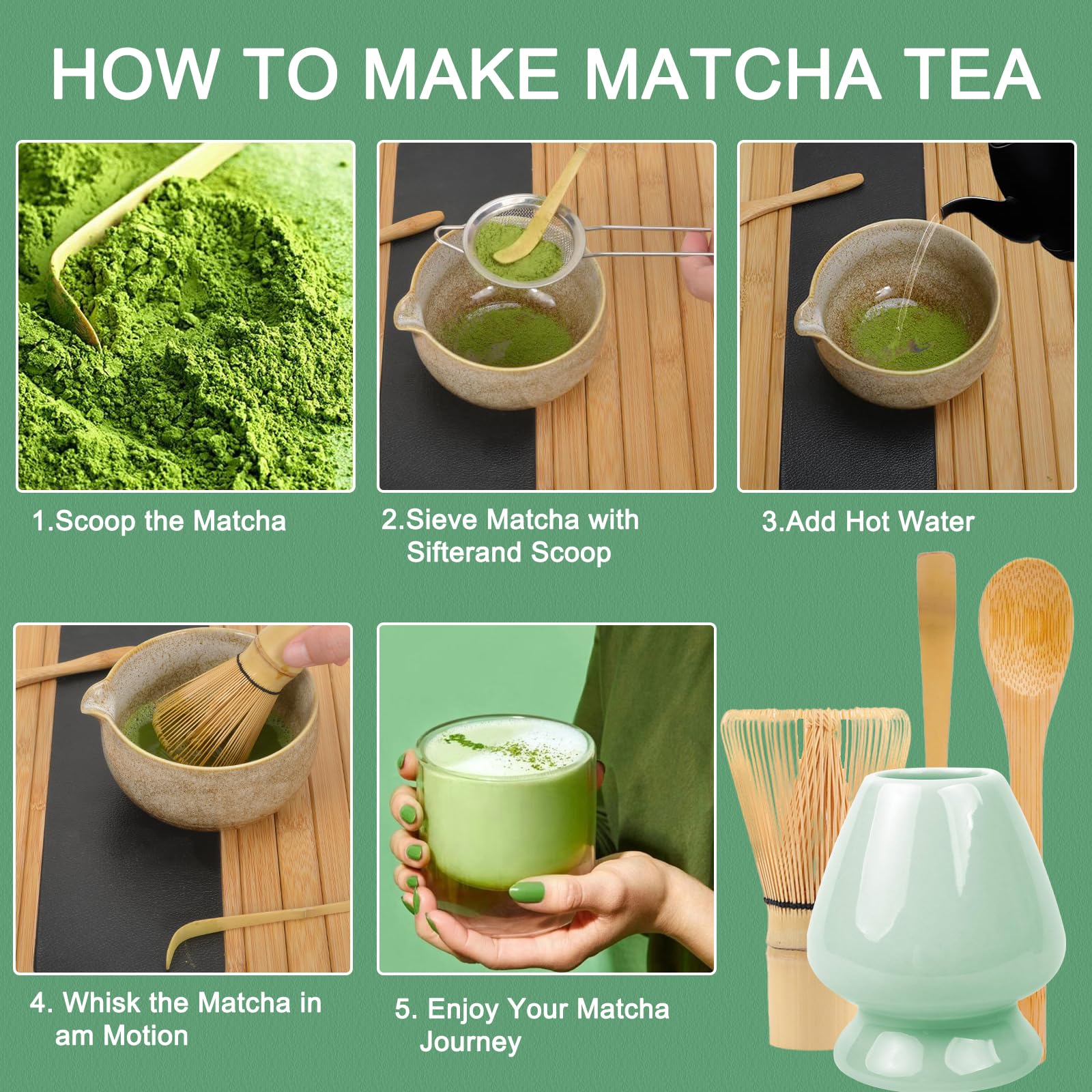 HOW TO MAKE MATCHA TEA

1.Scoop the Matcha

2.Sieve Matcha with Sifterand Scoop

3.Add Hot Water

4. Whisk the Matcha in am Motion

5. Enjoy Your Matcha Journey