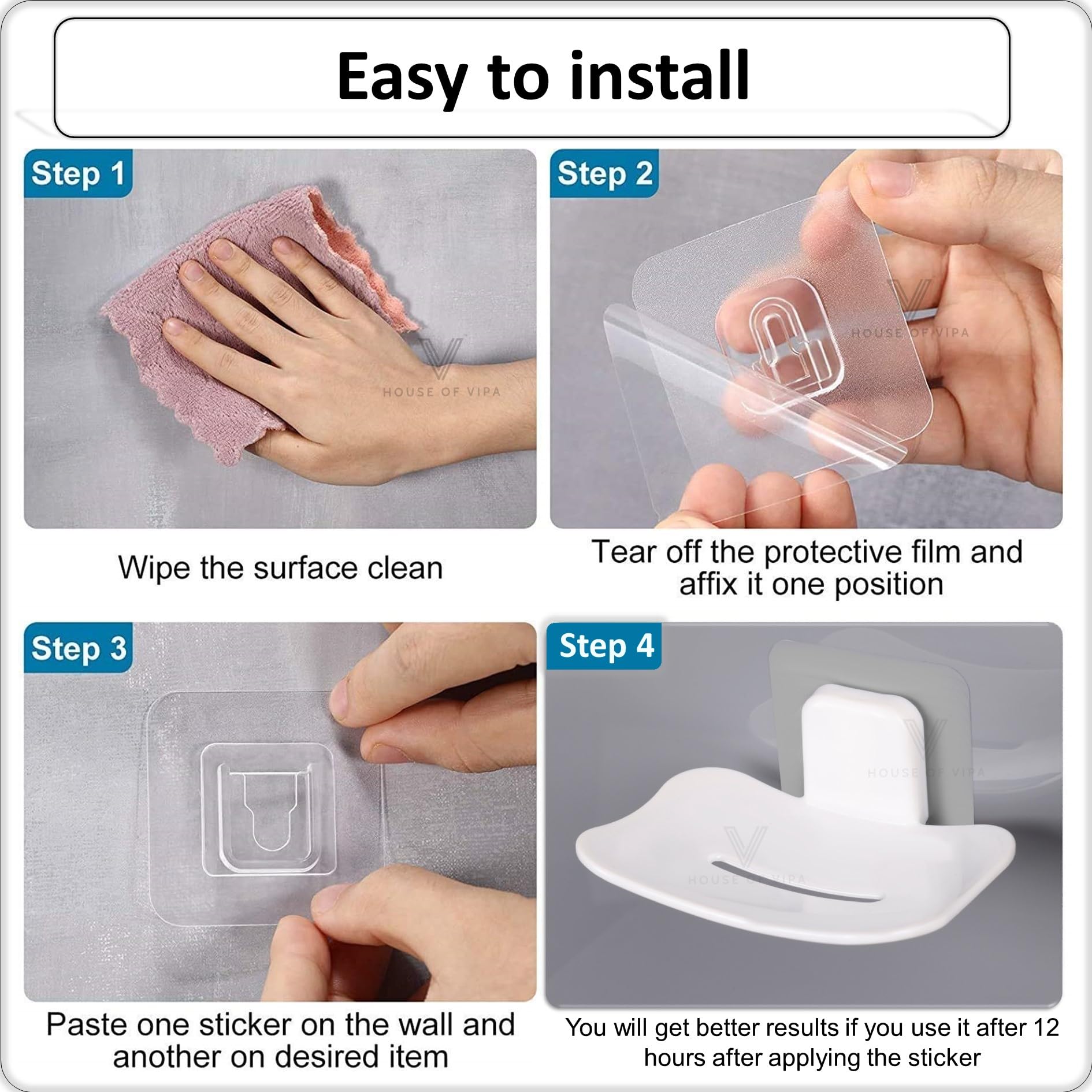 Easy to install

Step 1

HOUSE OF VIPA

Wipe the surface clean

Step 2

HOUSE OF VIPA

Tear off the protective film and affix it one position

Step 3

Paste one sticker on the wall and another on desired item

Step 4

HOUSE OF VIPA

HOUSE OF VIPA

You will get better results if you use it after 12 hours after applying the sticker