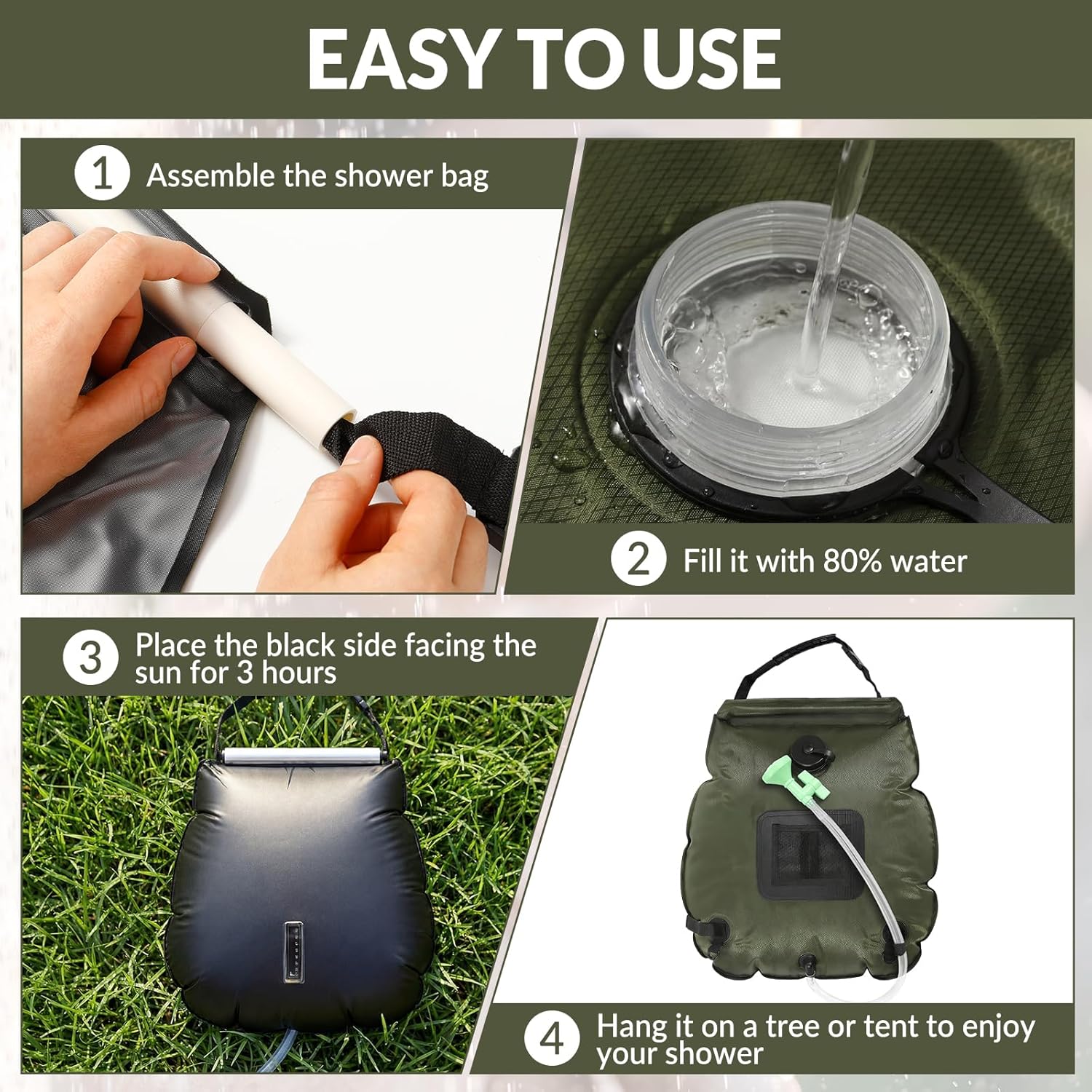 EASY TO USE

1 Assemble the shower bag

2 Fill it with 80% water

3 Place the black side facing the sun for 3 hours

4 Hang it on a tree or tent to enjoy your shower