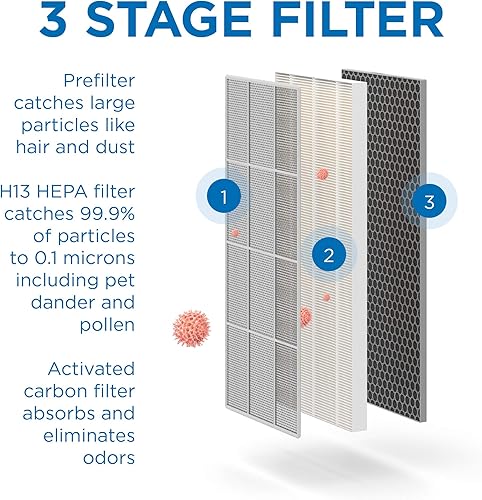 3 STAGE FILTER

Prefilter catches large particles like hair and dust

H13 HEPA filter catches 99.9% of particles to 0.1 microns including pet dander and pollen

Activated carbon filter absorbs and eliminates odors

1

2

3