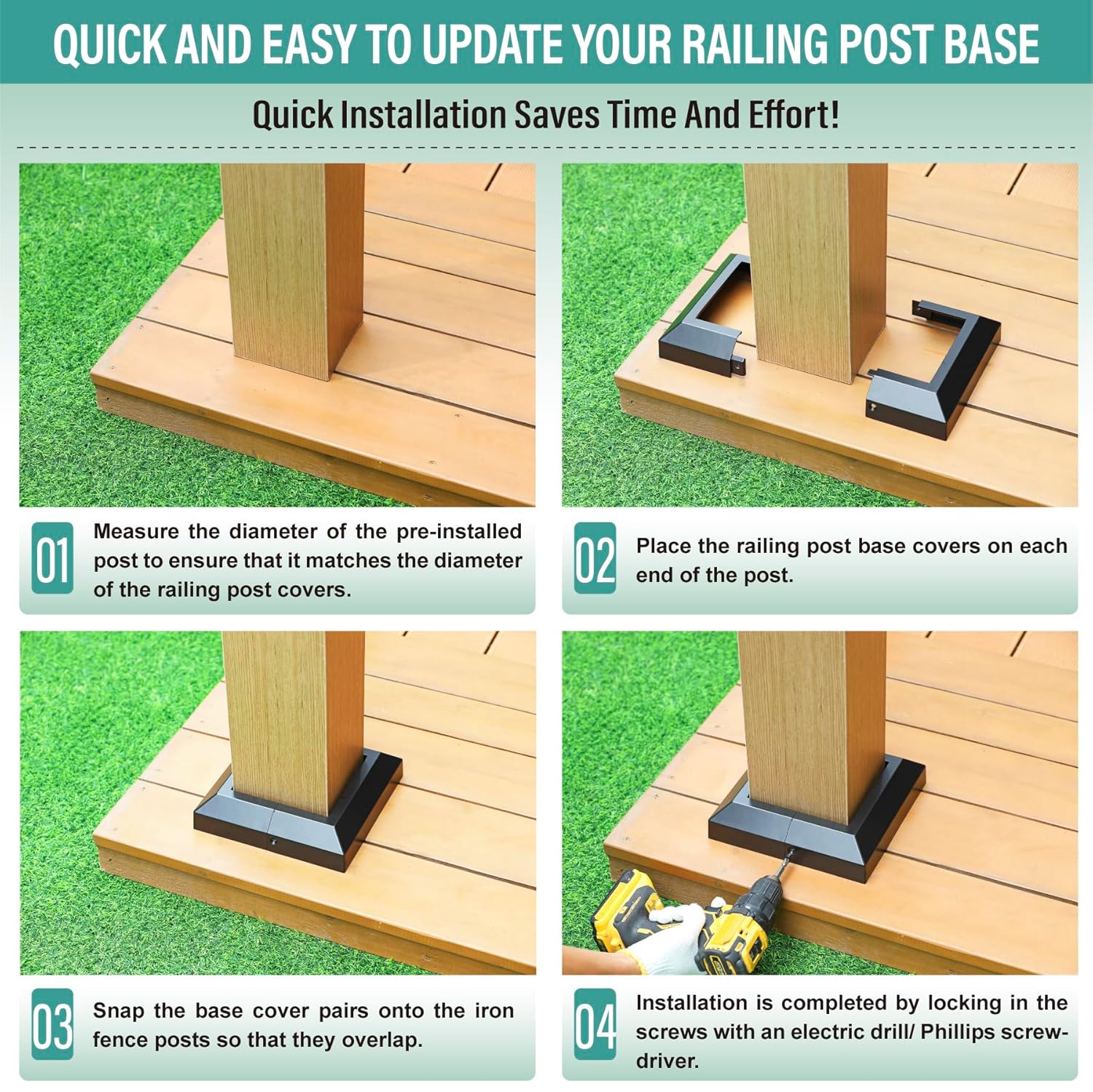 QUICK AND EASY TO UPDATE YOUR RAILING POST BASE

Quick Installation Saves Time And Effort!

01 Measure the diameter of the pre-installed post to ensure that it matches the diameter of the railing post covers.

02 Place the railing post base covers on each end of the post.

03 Snap the base cover pairs onto the iron fence posts so that they overlap.

04 Installation is completed by locking in the screws with an electric drill/ Phillips screwdriver.