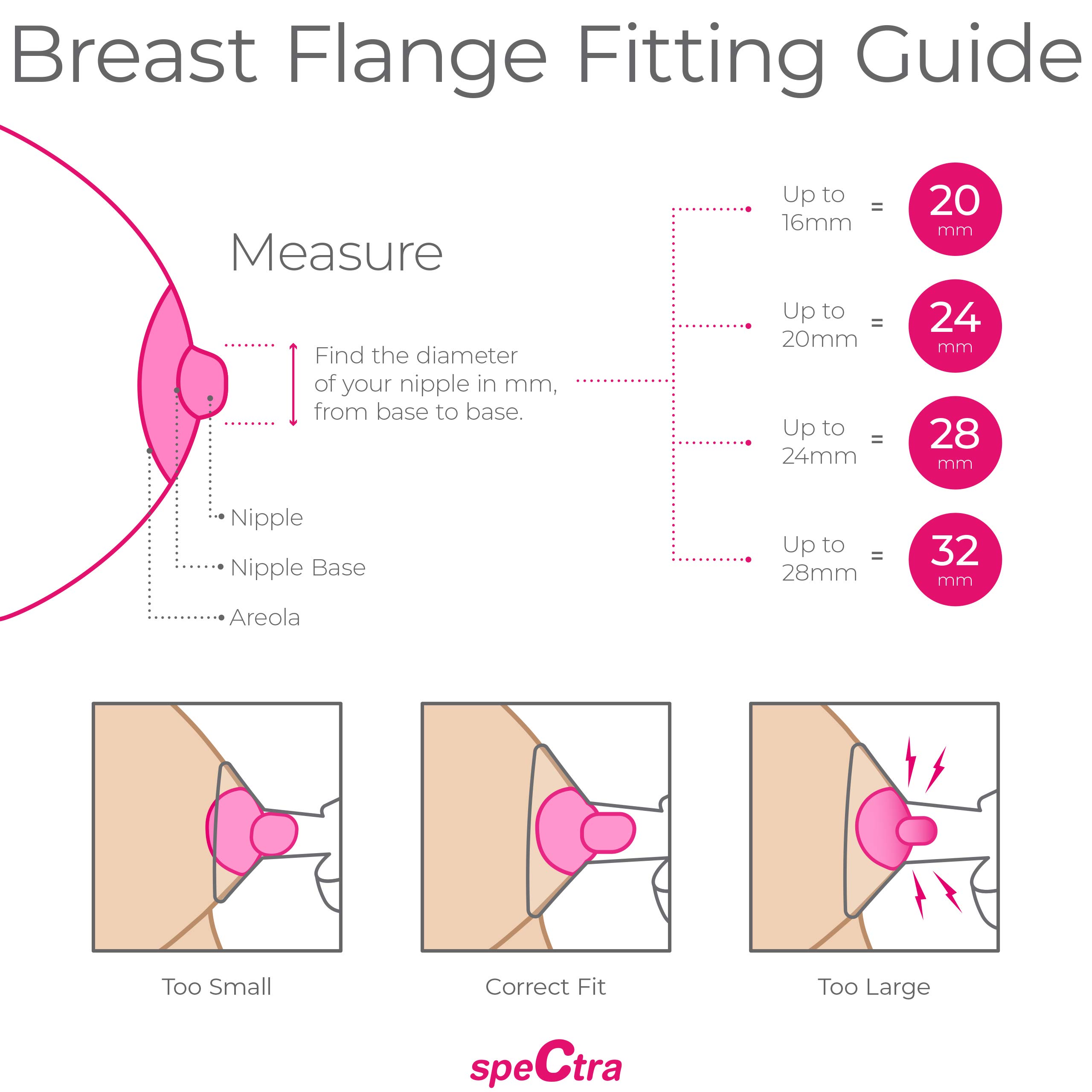 Breast Flange Fitting Guide

Measure

Find the diameter of your nipple in mm, from base to base.

Nipple

Nipple Base

Areola

Up to 16mm = 20 mm

Up to 20mm = 24 mm

Up to 24mm = 28 mm

Up to 28mm = 32 mm

Too Small

Correct Fit

Too Large

speCtra