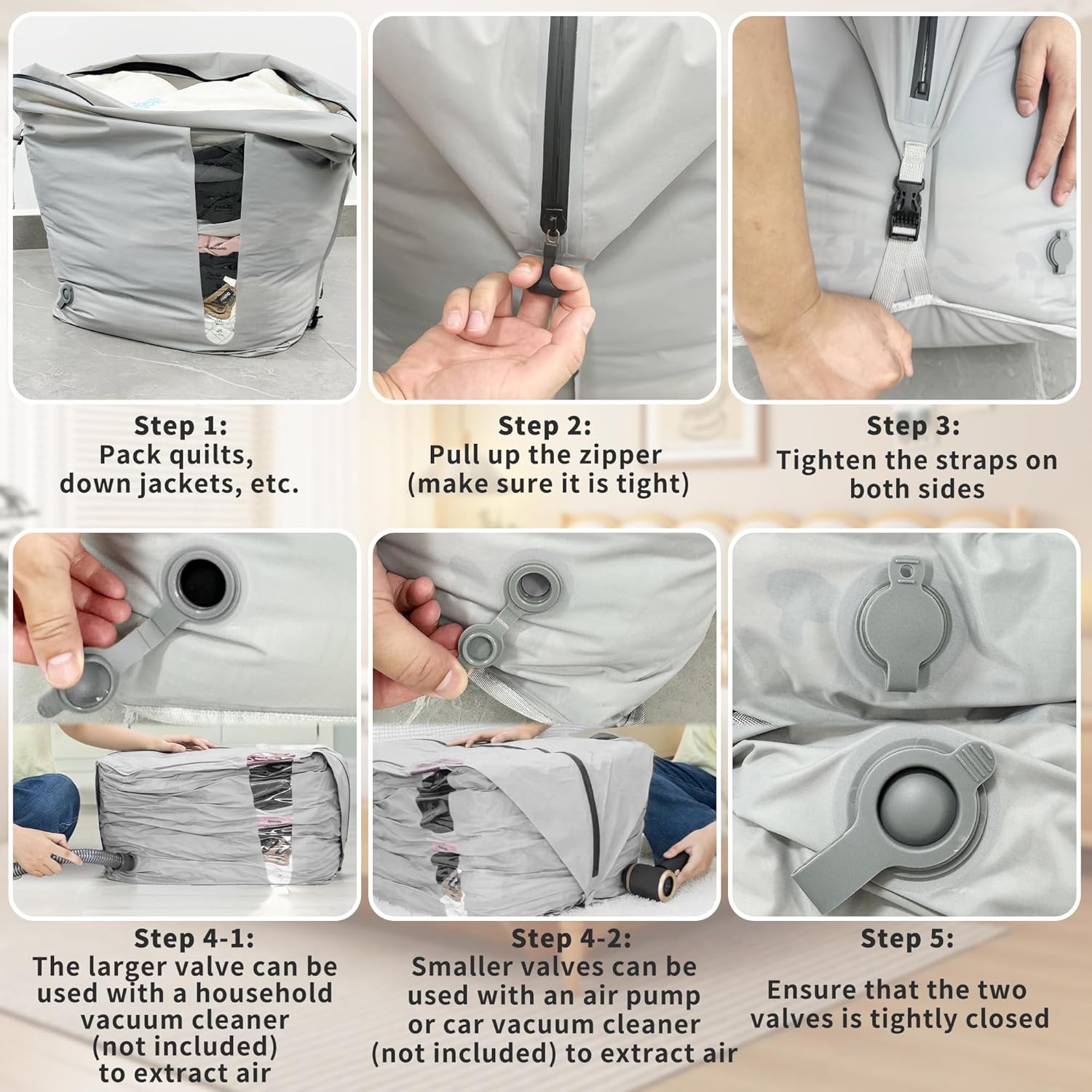 Step 1:
Pack quilts, down jackets, etc.

Step 2:
Pull up the zipper (make sure it is tight)

Step 3:
Tighten the straps on both sides

Step 4-1:
The larger valve can be used with a household vacuum cleaner (not included) to extract air

Step 4-2:
Smaller valves can be used with an air pump or car vacuum cleaner (not included) to extract air

Step 5:
Ensure that the two valves is tightly closed