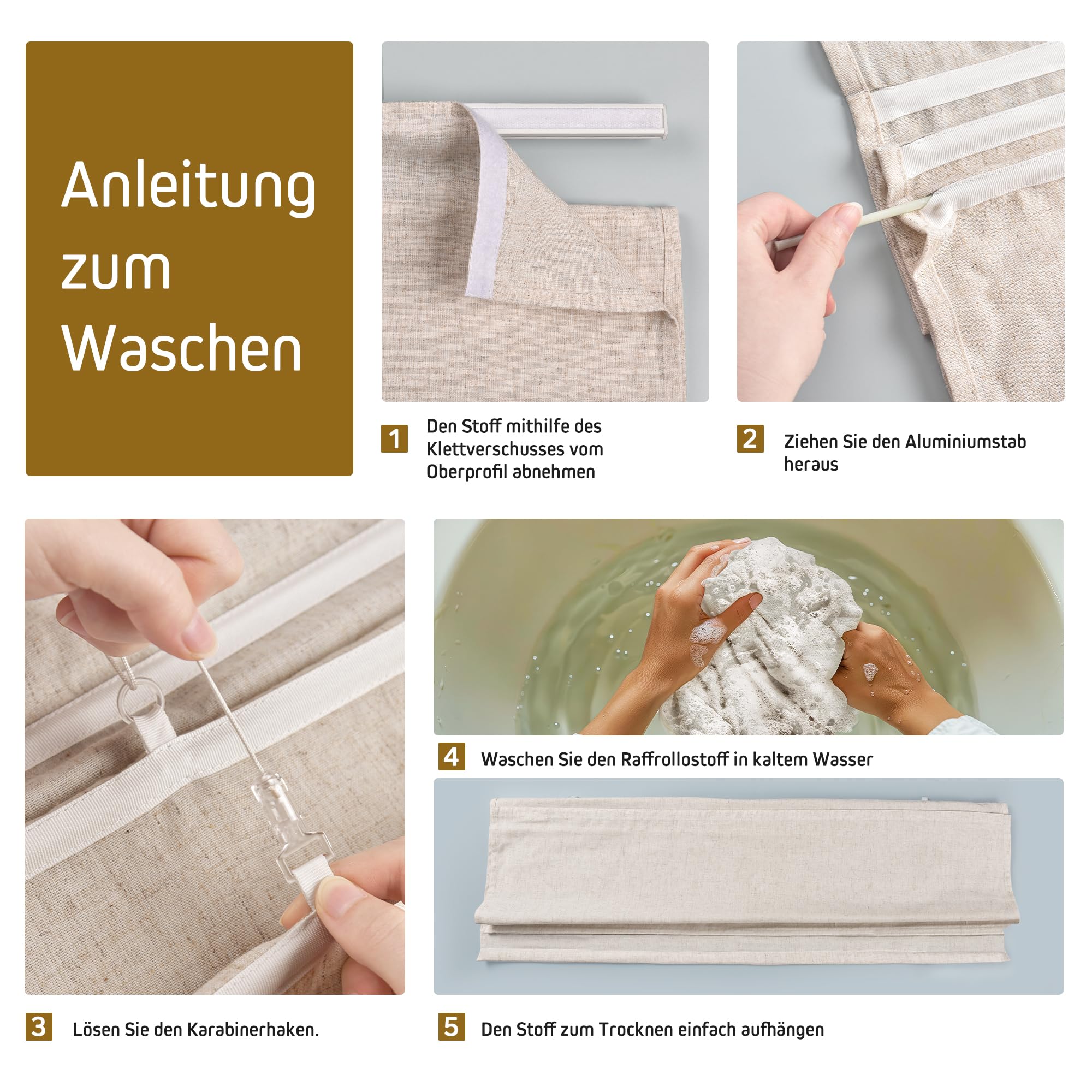 Anleitung zum Waschen

1 Den Stoff mithilfe des Klettverschusses vom Oberprofil abnehmen

2 Ziehen Sie den Aluminiumstab heraus

3 Lösen Sie den Karabinerhaken.

4 Waschen Sie den Raffrollostoff in kaltem Wasser

5 Den Stoff zum Trocknen einfach aufhängen