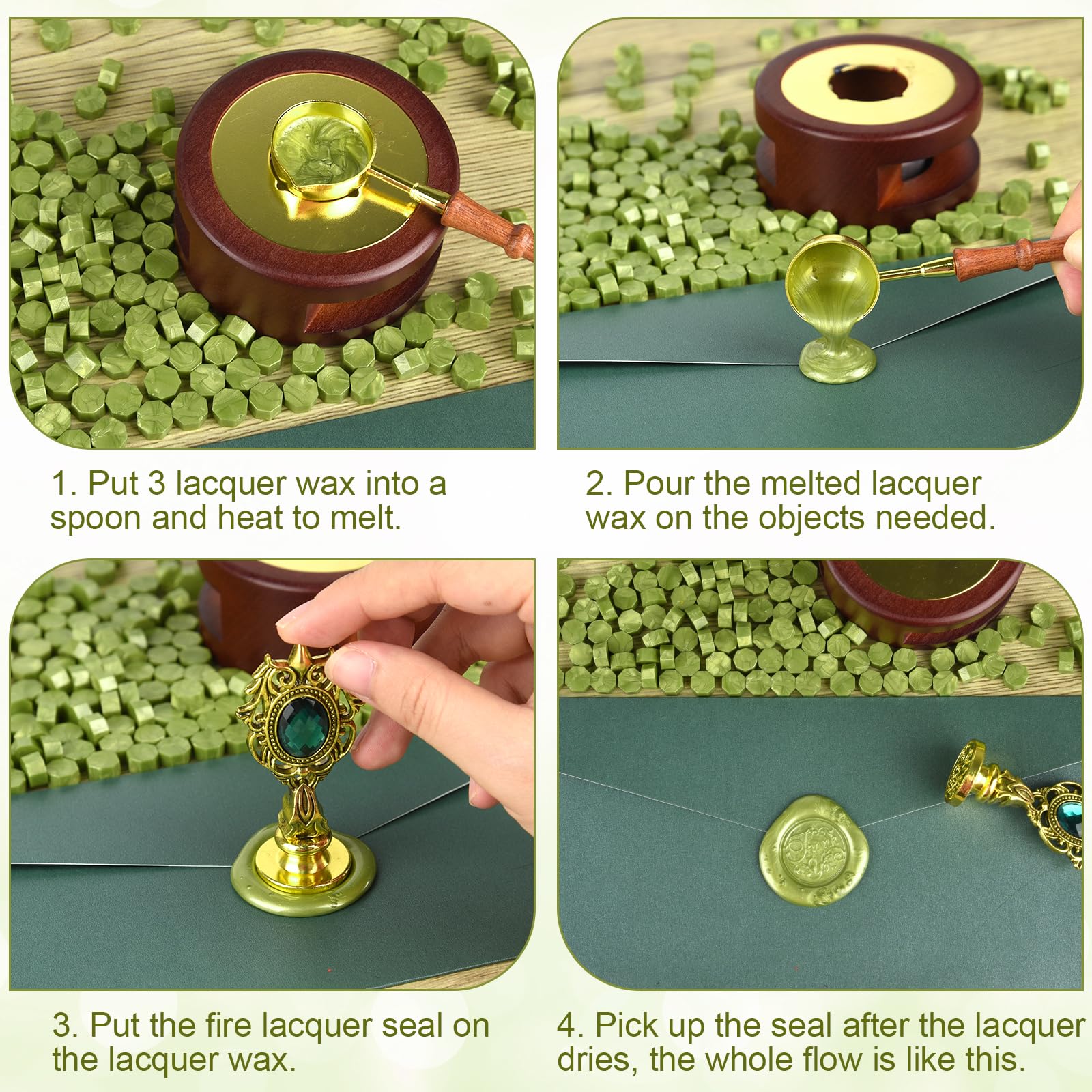 1. Put 3 lacquer wax into a spoon and heat to melt.

2. Pour the melted lacquer wax on the objects needed.

3. Put the fire lacquer seal on the lacquer wax.

4. Pick up the seal after the lacquer dries, the whole flow is like this.