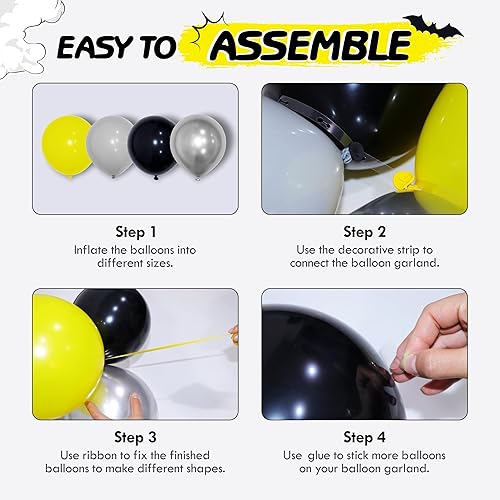 EASY TO ASSEMBLE

Step 1
Inflate the balloons into different sizes.

Step 2
Use the decorative strip to connect the balloon garland.

Step 3
Use ribbon to fix the finished balloons to make different shapes.

Step 4
Use glue to stick more balloons on your balloon garland.