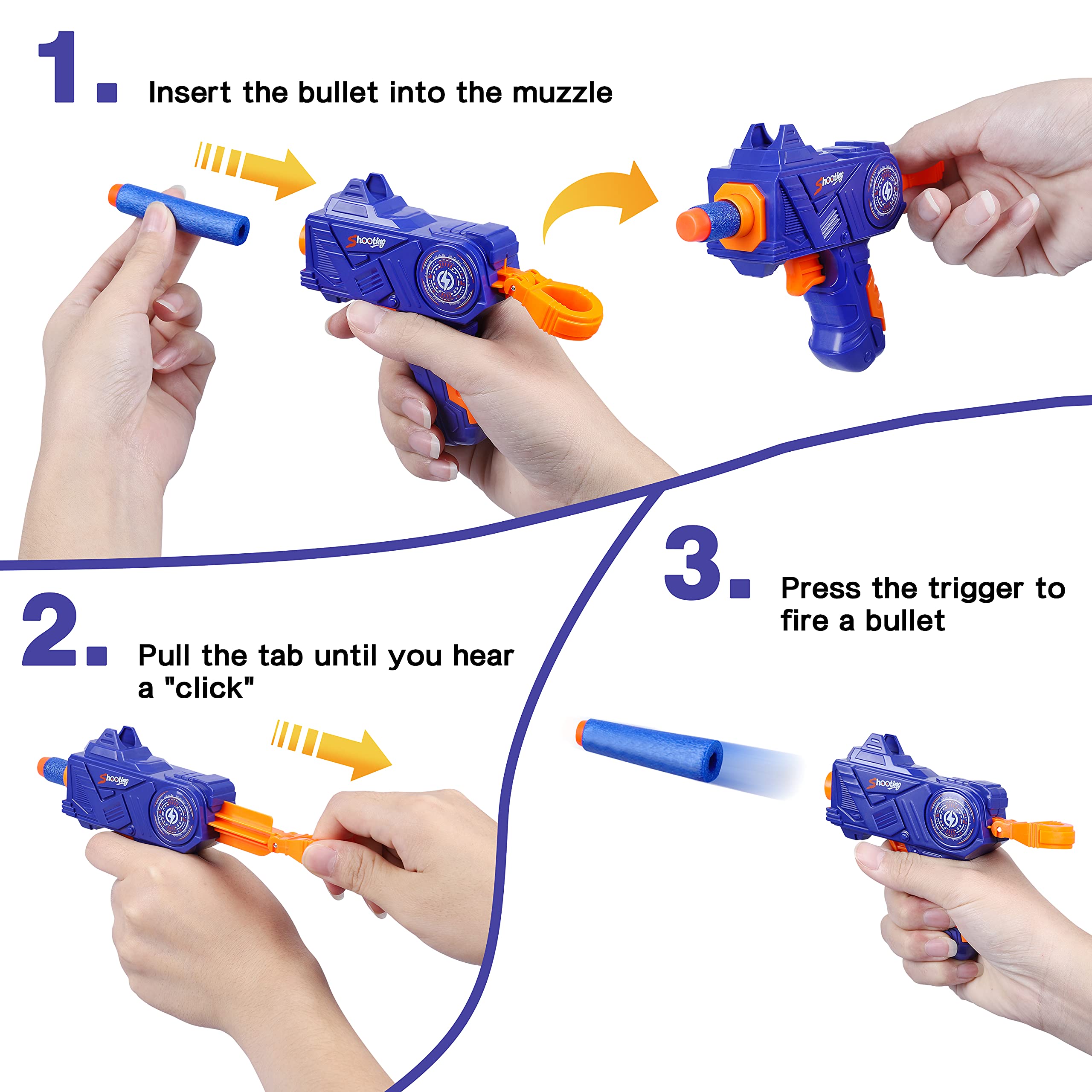 1. Insert the bullet into the muzzle

Shooting

Shooting

2. Pull the tab until you hear a "click"

Shooting

3. Press the trigger to fire a bullet

Shooting