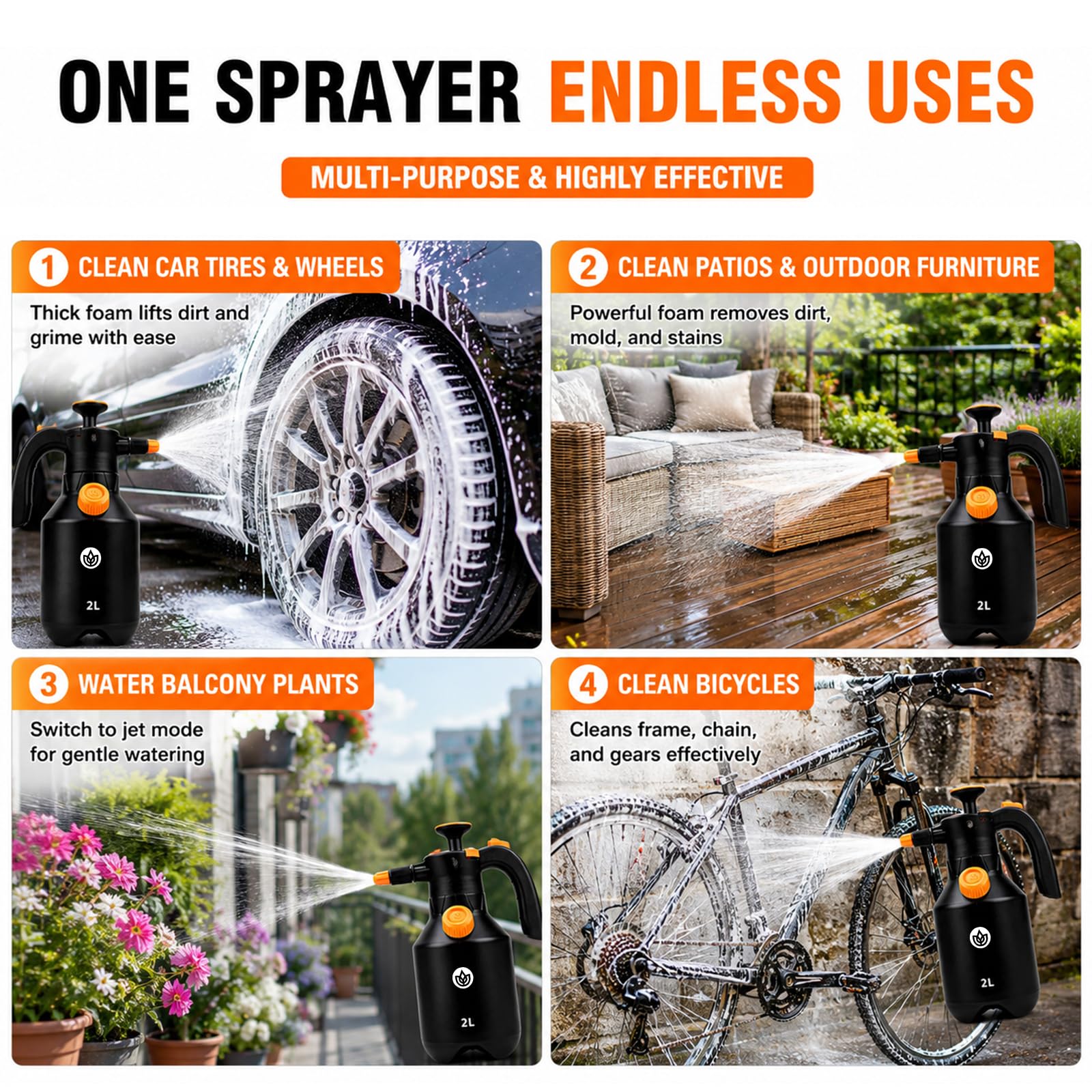 ONE SPRAYER ENDLESS USES

MULTI-PURPOSE & HIGHLY EFFECTIVE

1 CLEAN CAR TIRES & WHEELS

Thick foam lifts dirt and grime with ease

2L

2 CLEAN PATIOS & OUTDOOR FURNITURE

Powerful foam removes dirt, mold, and stains

2L

3 WATER BALCONY PLANTS

Switch to jet mode for gentle watering

2L

4 CLEAN BICYCLES

Cleans frame, chain, and gears effectively

2L