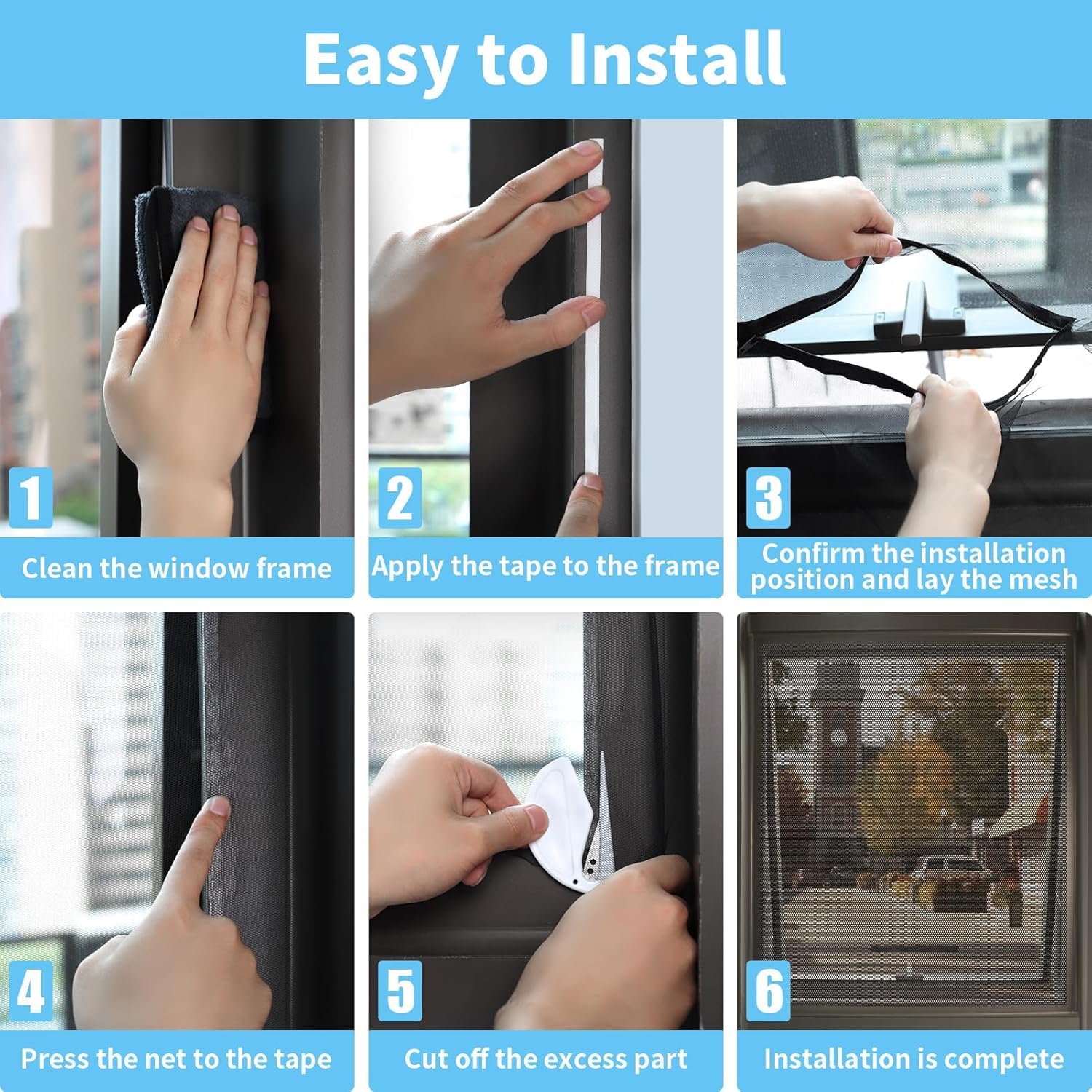 Easy to Install

1

Clean the window frame

2

Apply the tape to the frame

3

Confirm the installation position and lay the mesh

4

Press the net to the tape

5

Cut off the excess part

6

Installation is complete