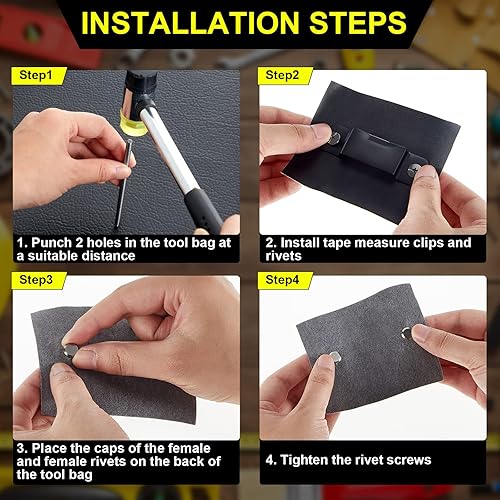 INSTALLATION STEPS

Step1

1. Punch 2 holes in the tool bag at a suitable distance

Step2

2. Install tape measure clips and rivets

Step3

3. Place the caps of the female and female rivets on the back of the tool bag

Step4

4. Tighten the rivet screws