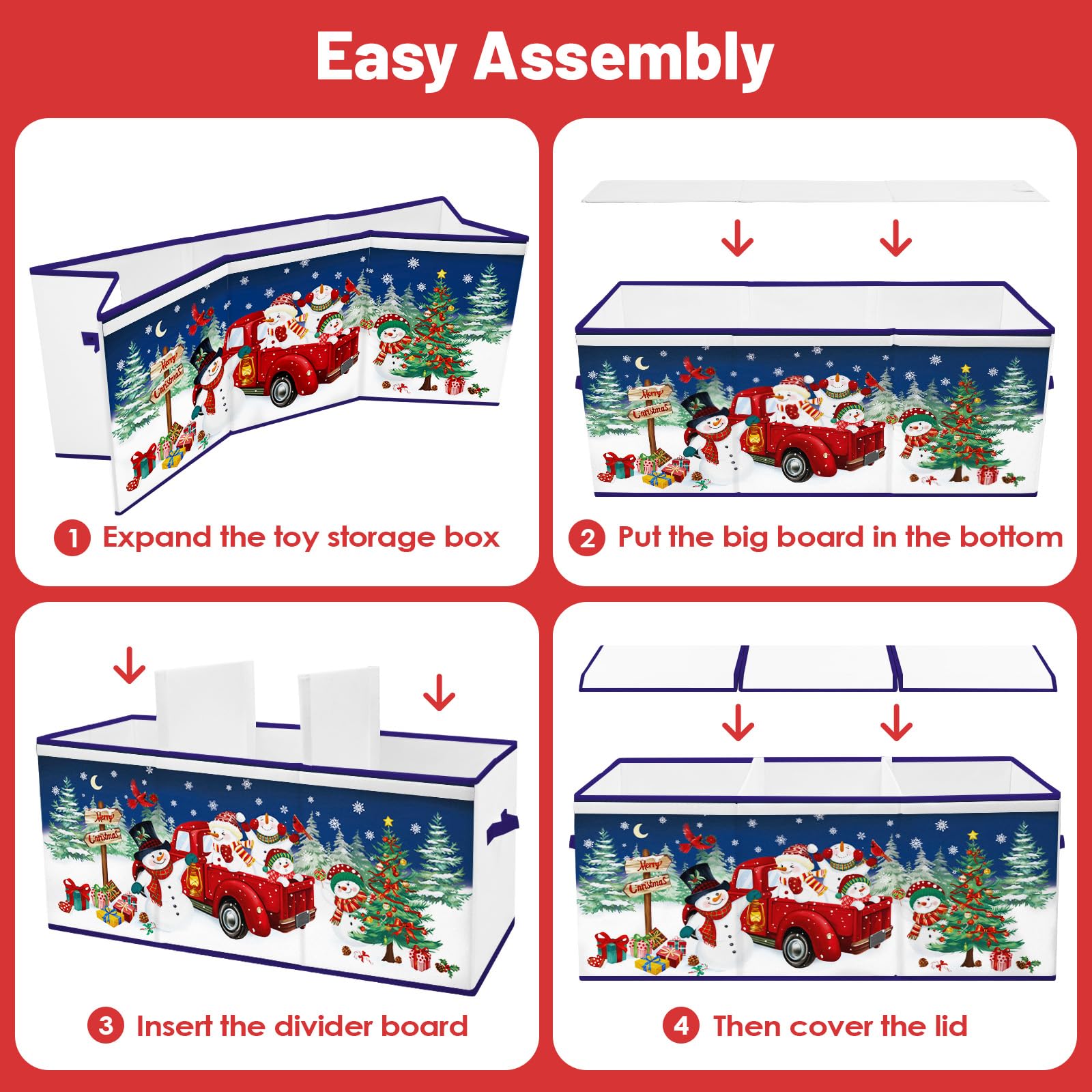 Easy Assembly

Merry Christmas

1 Expand the toy storage box

Merry Christmas

2 Put the big board in the bottom

Merry Christmas

3 Insert the divider board

Merry Christmas

4 Then cover the lid