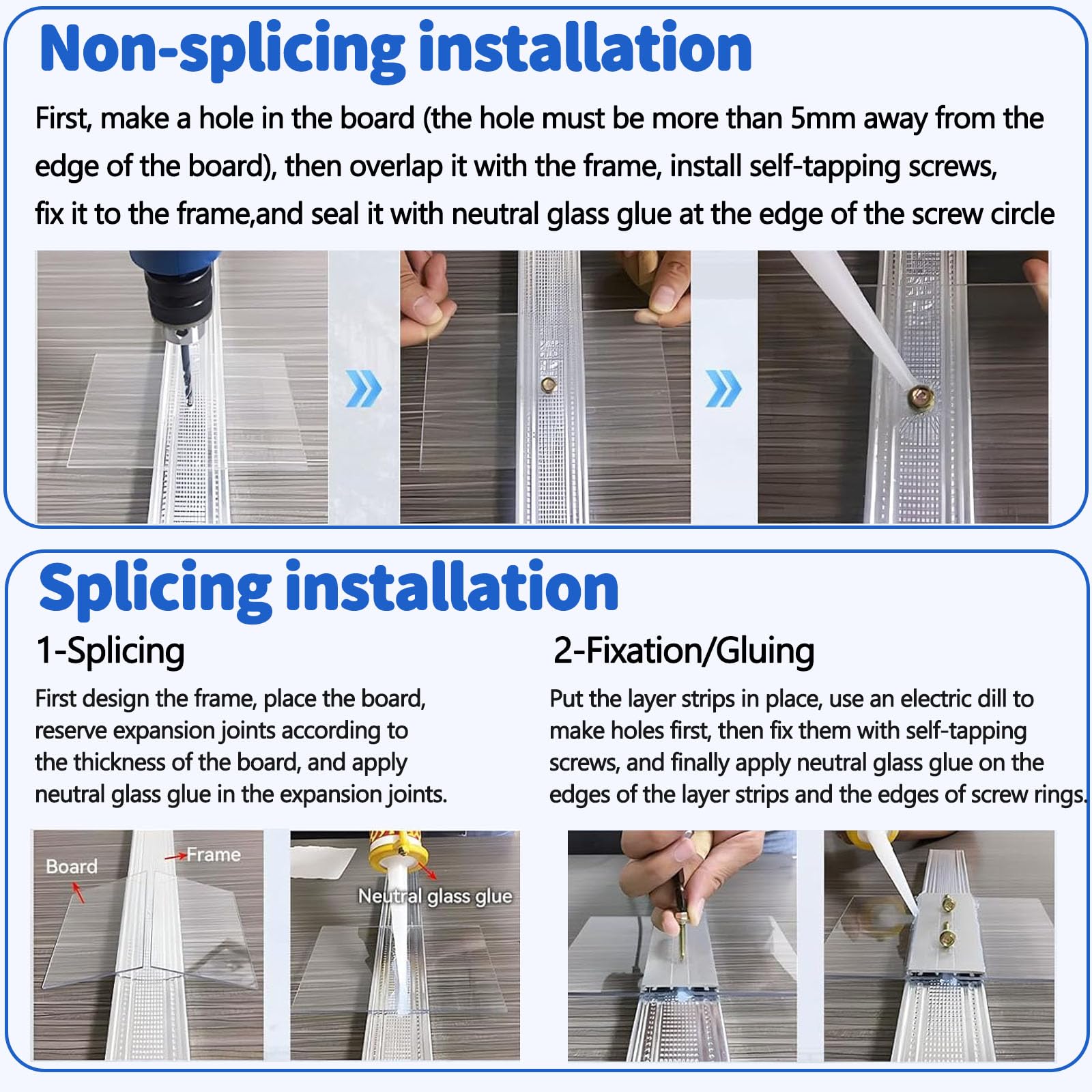 Non-splicing installation

First, make a hole in the board (the hole must be more than 5mm away from the edge of the board), then overlap it with the frame, install self-tapping screws, fix it to the frame,and seal it with neutral glass glue at the edge of the screw circle

Splicing installation

1-Splicing

First design the frame, place the board, reserve expansion joints according to the thickness of the board, and apply neutral glass glue in the expansion joints.

Board

Frame

Neutral glass glue

2-Fixation/Gluing

Put the layer strips in place, use an electric dill to make holes first, then fix them with self-tapping screws, and finally apply neutral glass glue on the edges of the layer strips and the edges of screw rings.