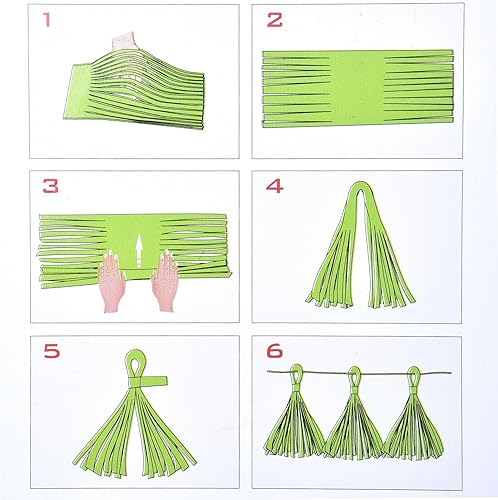 1

2

3

4

5

6