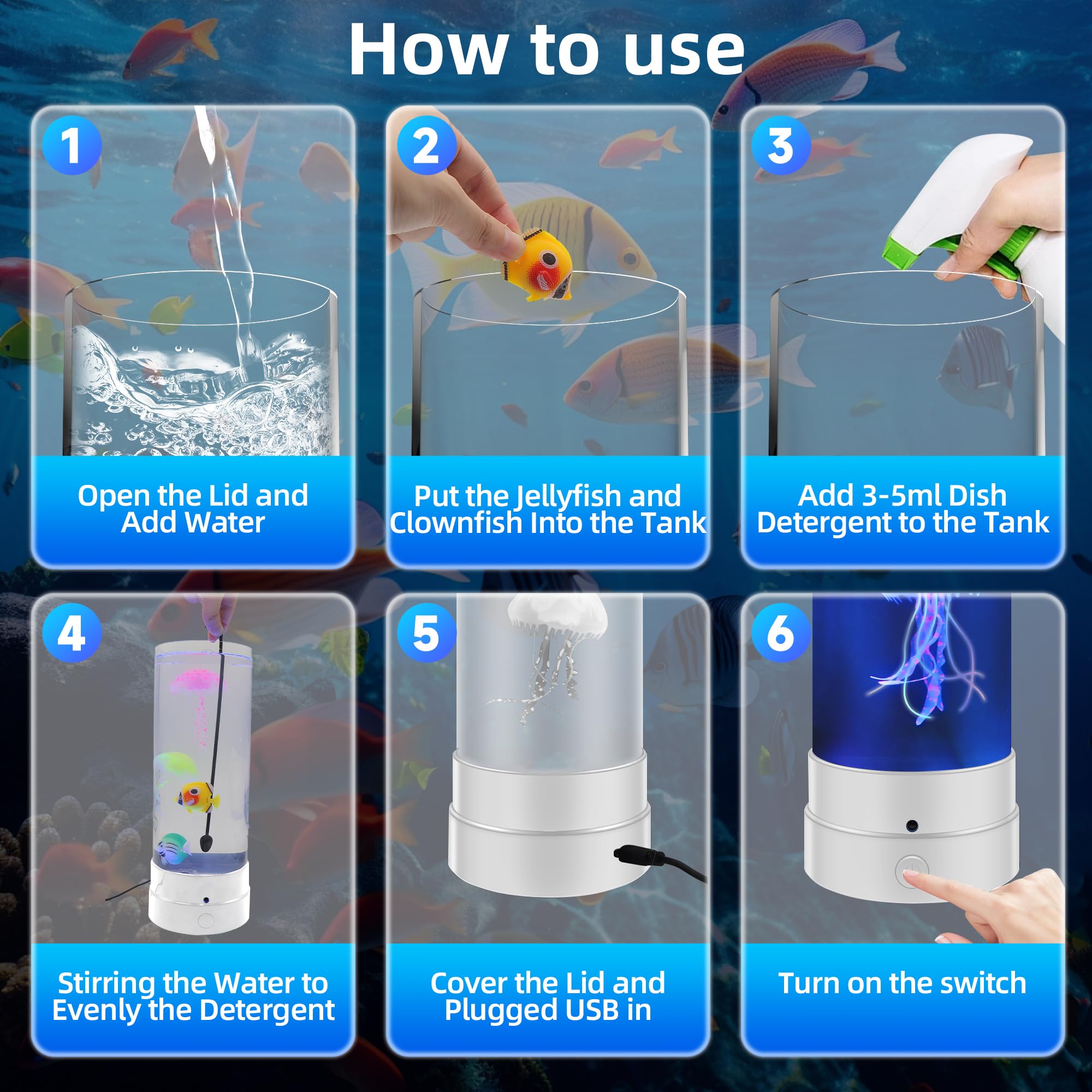 How to use

1
Open the Lid and Add Water

2
Put the Jellyfish and Clownfish Into the Tank

3
Add 3-5ml Dish Detergent to the Tank

4
Stirring the Water to Evenly the Detergent

5
Cover the Lid and Plugged USB in

6
Turn on the switch