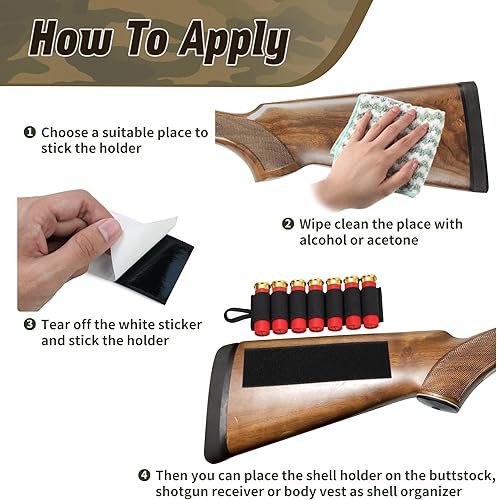 How To Apply

❶ Choose a suitable place to stick the holder

❷ Wipe clean the place with alcohol or acetone

❸ Tear off the white sticker and stick the holder

❹ Then you can place the shell holder on the buttstock, shotgun receiver or body vest as shell organizer