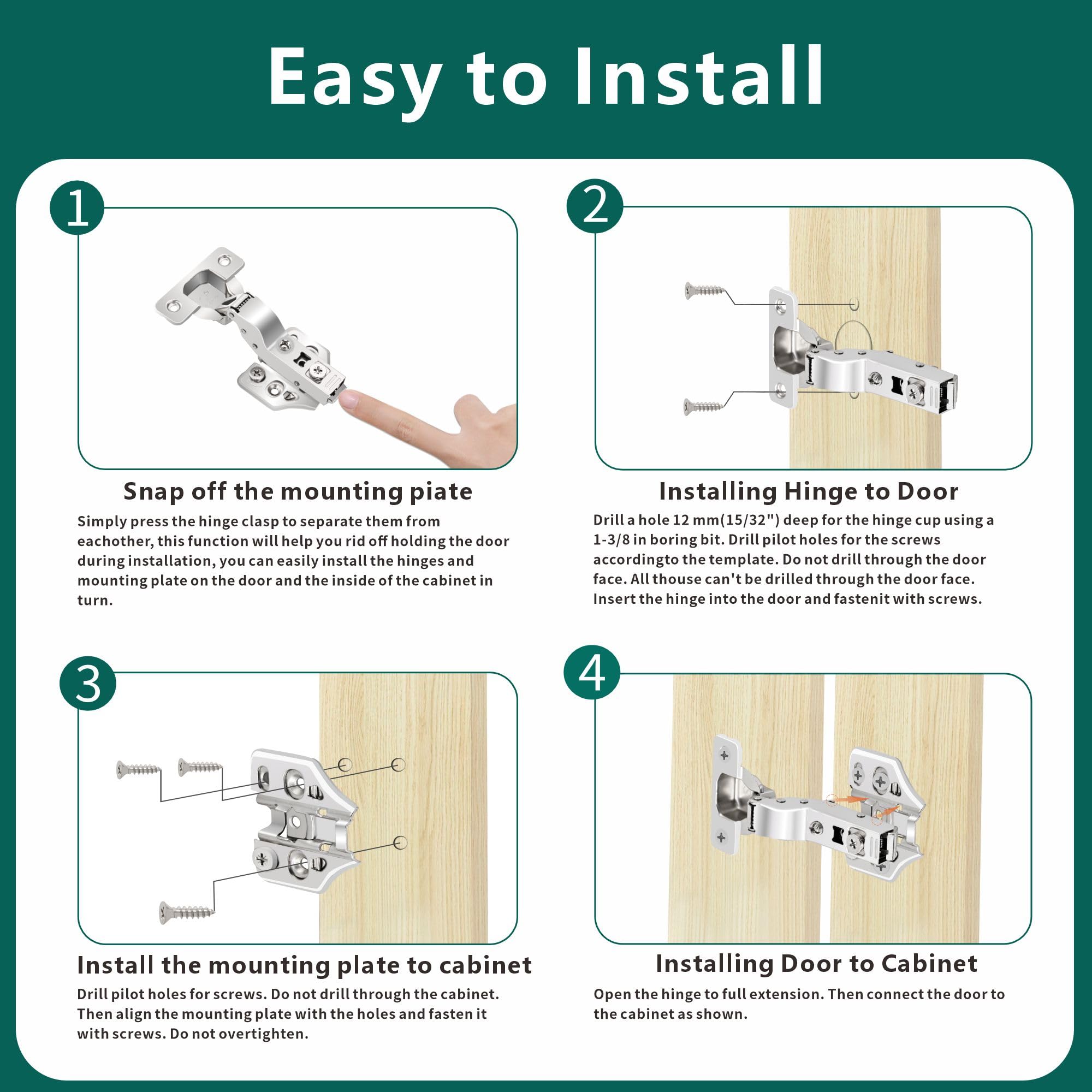 Easy to Install

1

Snap off the mounting piate

Simply press the hinge clasp to separate them from eachother, this function will help you rid off holding the door during installation, you can easily install the hinges and mounting plate on the door and the inside of the cabinet in turn.

2

Installing Hinge to Door

Drill a hole 12 mm(15/32") deep for the hinge cup using a 1-3/8 in boring bit. Drill pilot holes for the screws accordingto the template. Do not drill through the door face. All thouse can't be drilled through the door face. Insert the hinge into the door and fastenit with screws.

3

Install the mounting plate to cabinet

Drill pilot holes for screws. Do not drill through the cabinet. Then align the mounting plate with the holes and fasten it with screws. Do not overtighten.

4

Installing Door to Cabinet

Open the hinge to full extension. Then connect the door to the cabinet as shown.