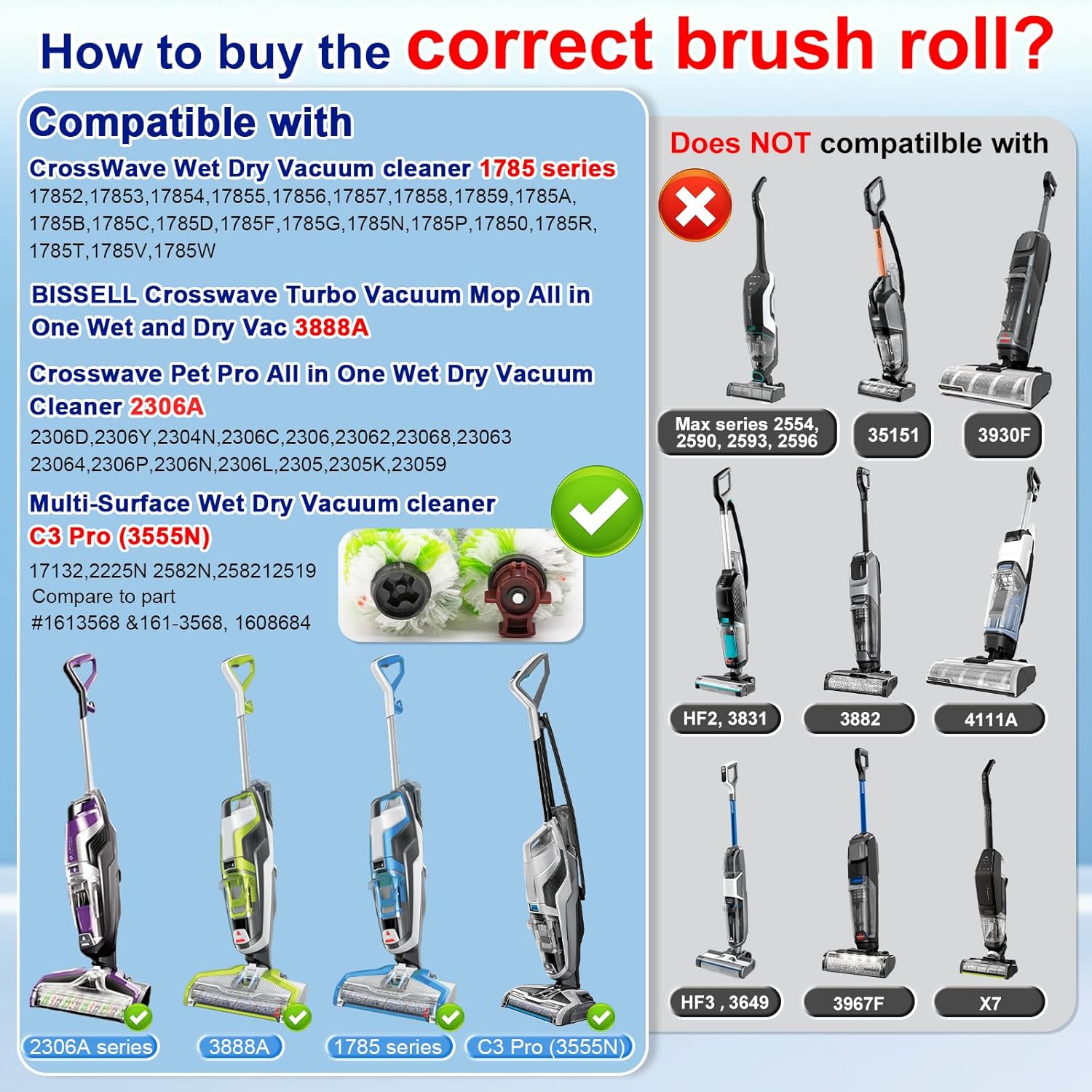 How to buy the correct brush roll?

Compatible with

CrossWave Wet Dry Vacuum cleaner 1785 series
17852,17853,17854,17855,17856,17857,17858,17859,1785A, 1785B,1785C,1785D,1785F,1785G,1785N,1785P,17850,1785R, 1785T,1785V,1785W

BISSELL Crosswave Turbo Vacuum Mop All in One Wet and Dry Vac 3888A

Crosswave Pet Pro All in One Wet Dry Vacuum Cleaner 2306A
2306D,2306Y,2304N,2306C,2306,23062,23068,23063 23064,2306P,2306N,2306L,2305,2305K,23059

Multi-Surface Wet Dry Vacuum cleaner C3 Pro (3555N)
17132,2225N 2582N,258212519
Compare to part
#1613568 &161-3568, 1608684

2306A series
3888A
1785 series
C3 Pro (3555N)

Does NOT compatilble with

Max series 2554, 2590, 2593, 2596
35151
3930F
HF2, 3831
3882
4111A
HF3 , 3649
3967F
X7