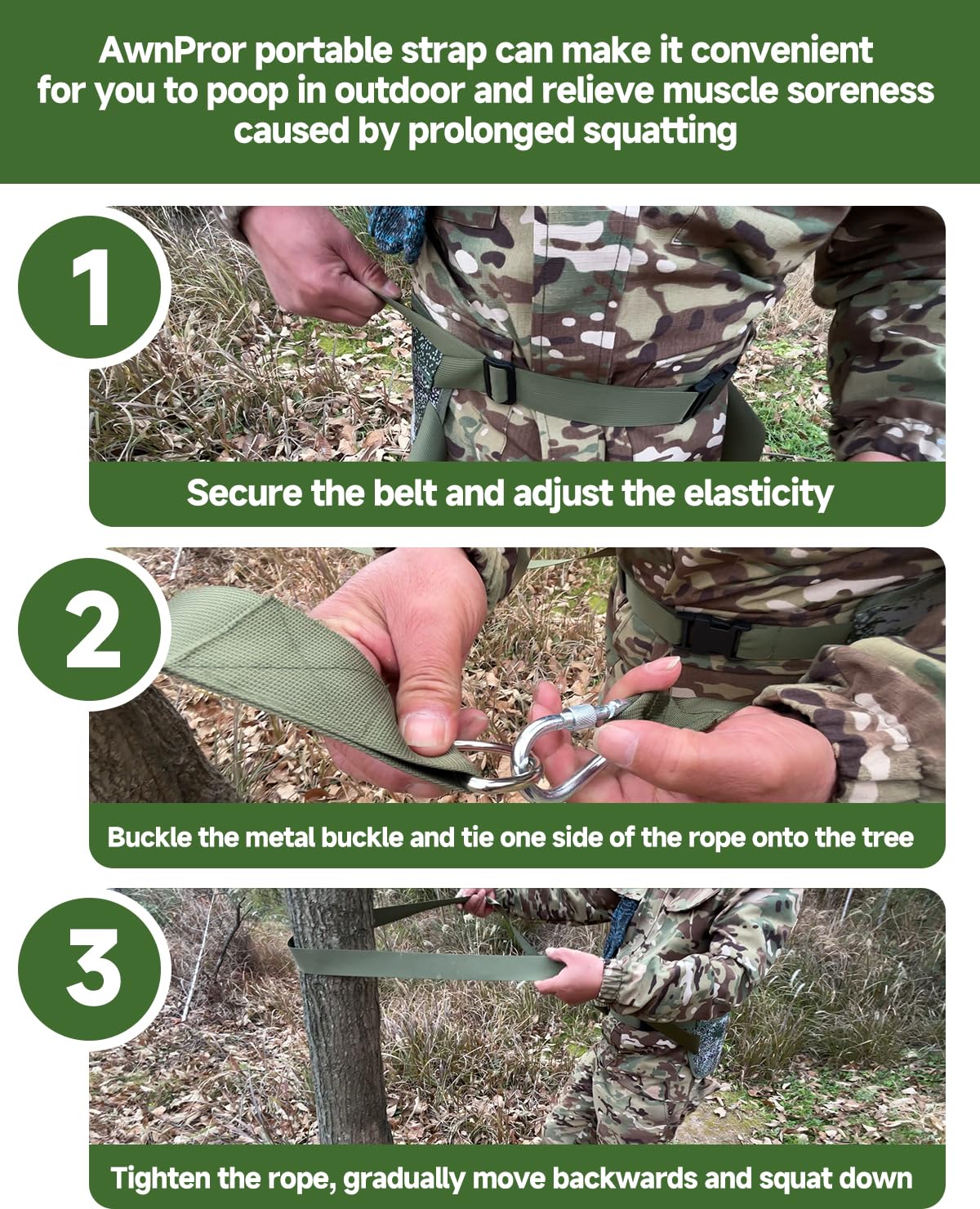 AwnPror portable strap can make it convenient for you to poop in outdoor and relieve muscle soreness caused by prolonged squatting

1

Secure the belt and adjust the elasticity

2

Buckle the metal buckle and tie one side of the rope onto the tree

3

Tighten the rope, gradually move backwards and squat down