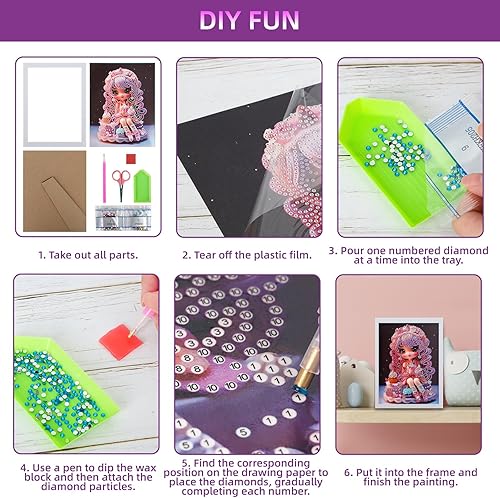 DIY FUN

1. Take out all parts.

2. Tear off the plastic film.

3. Pour one numbered diamond at a time into the tray.

4. Use a pen to dip the wax block and then attach the diamond particles.

5. Find the corresponding position on the drawing paper to place the diamonds, gradually completing each number.

6. Put it into the frame and finish the painting.