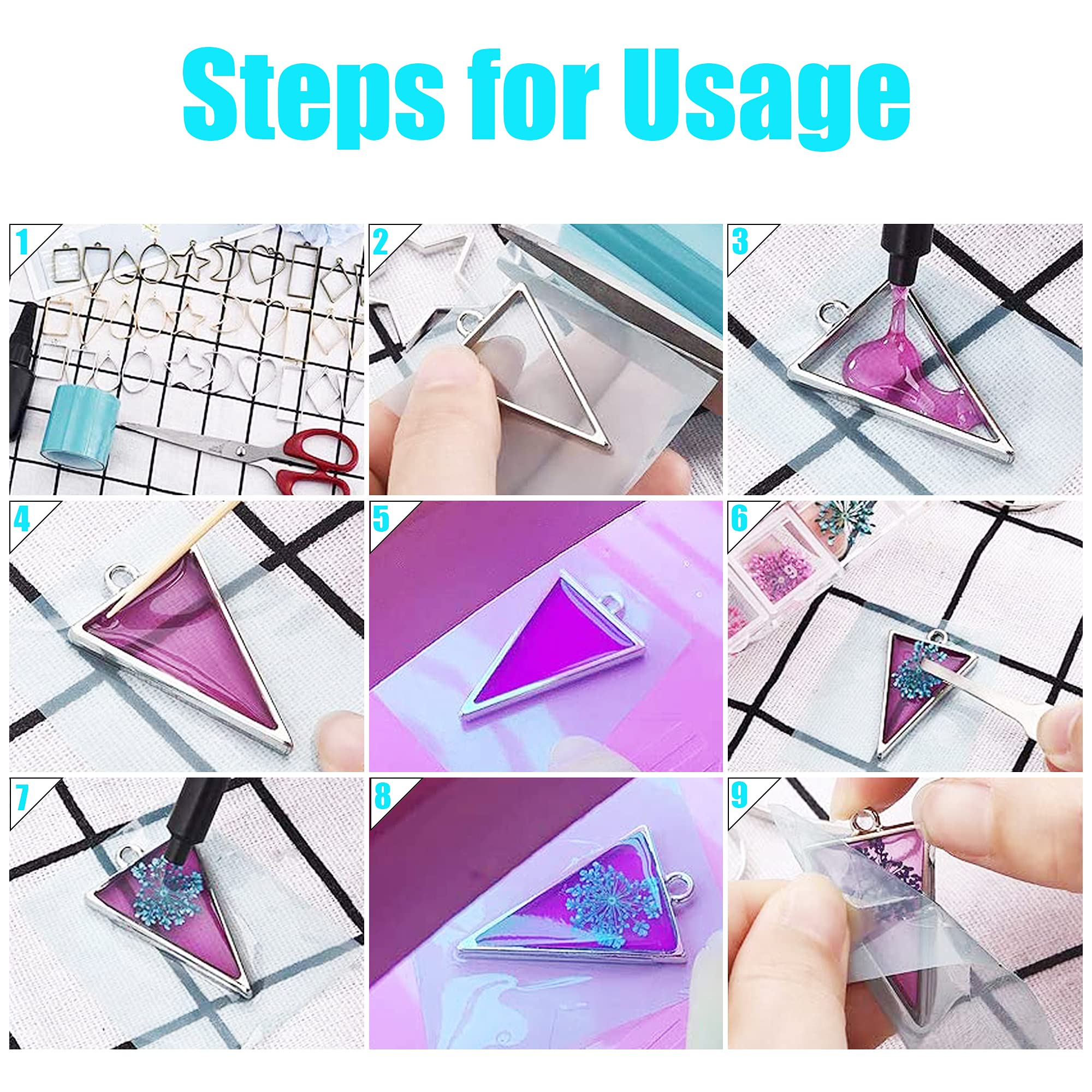 Steps for Usage

1

2

3

4

5

6

7

8

9