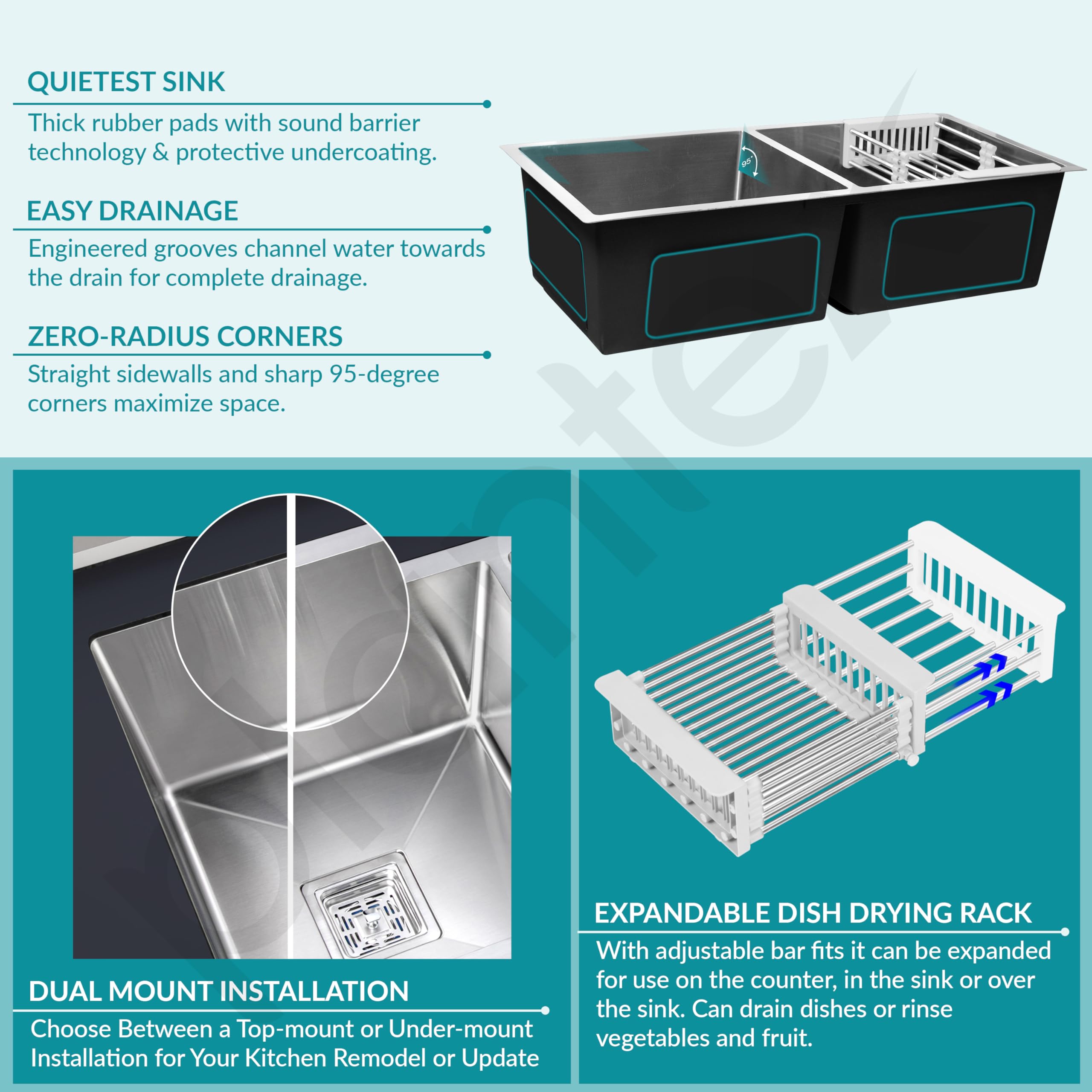 QUIETEST SINK

Thick rubber pads with sound barrier technology & protective undercoating.

EASY DRAINAGE

Engineered grooves channel water towards the drain for complete drainage.

ZERO-RADIUS CORNERS

Straight sidewalls and sharp 95-degree corners maximize space.

95°

DUAL MOUNT INSTALLATION

Choose Between a Top-mount or Under-mount Installation for Your Kitchen Remodel or Update

EXPANDABLE DISH DRYING RACK

With adjustable bar fits it can be expanded for use on the counter, in the sink or over the sink. Can drain dishes or rinse vegetables and fruit.