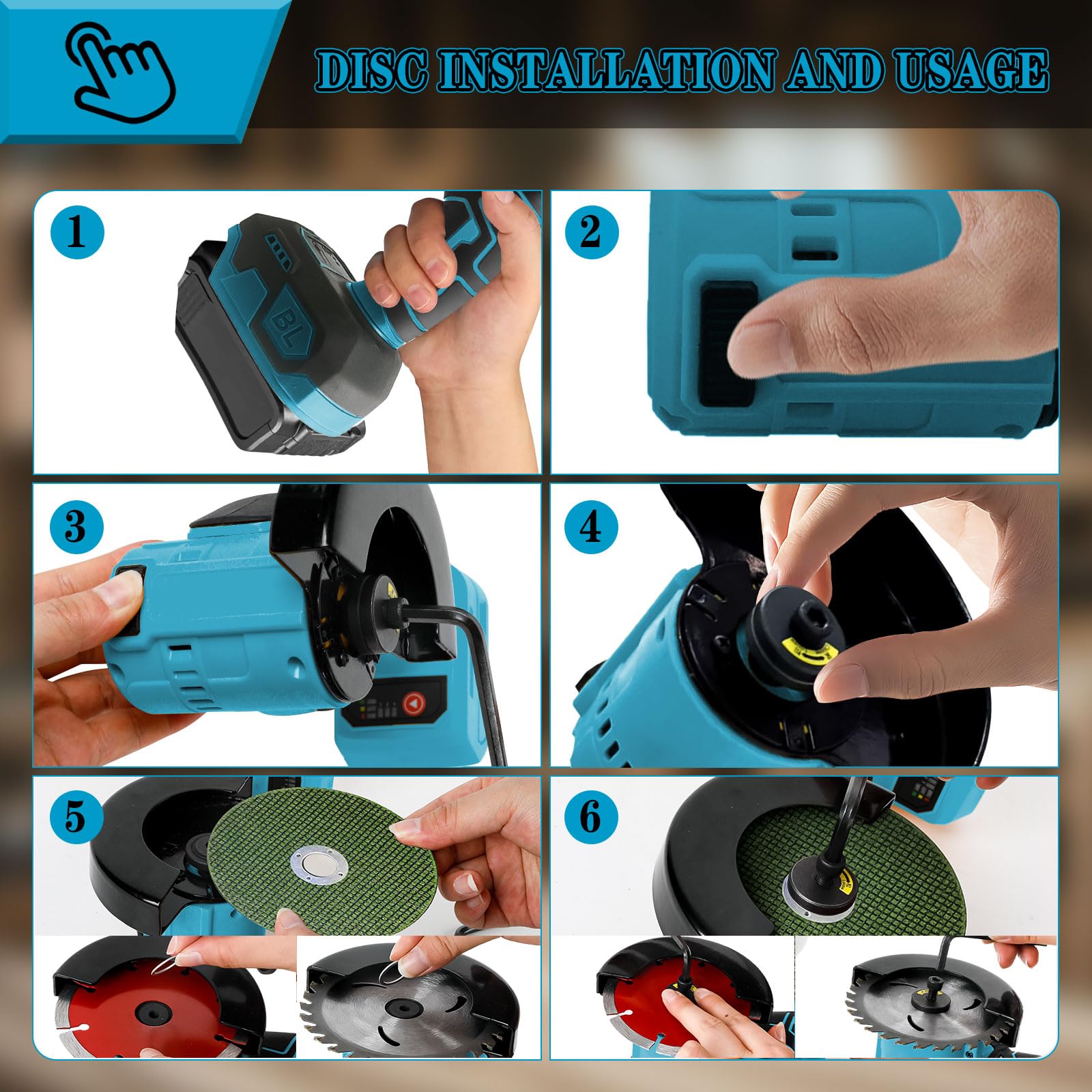 DISC INSTALLATION AND USAGE

1

BL

2

3

4

5

6