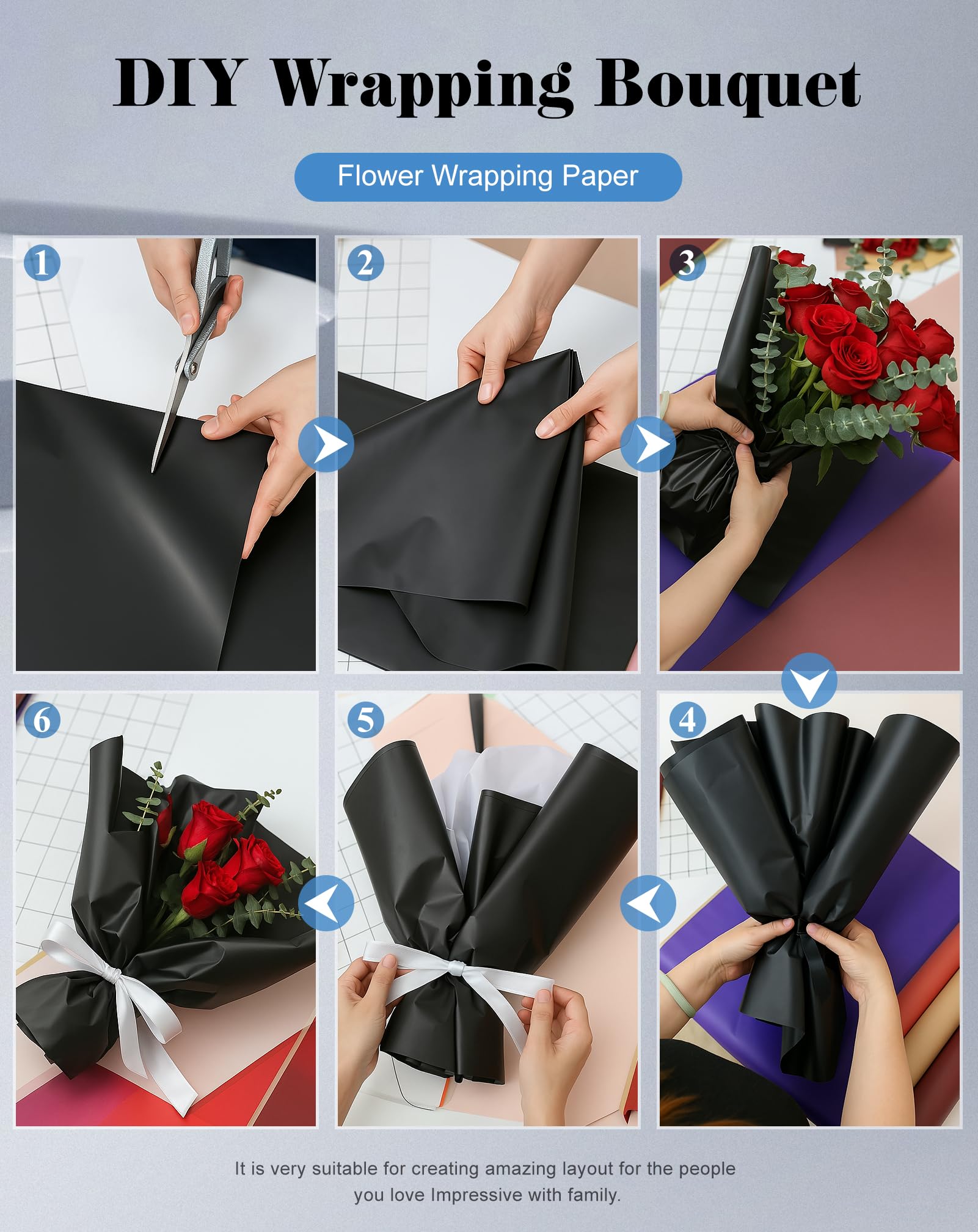 DIY Wrapping Bouquet

Flower Wrapping Paper

1

2

3

6

5

4

It is very suitable for creating amazing layout for the people you love Impressive with family.