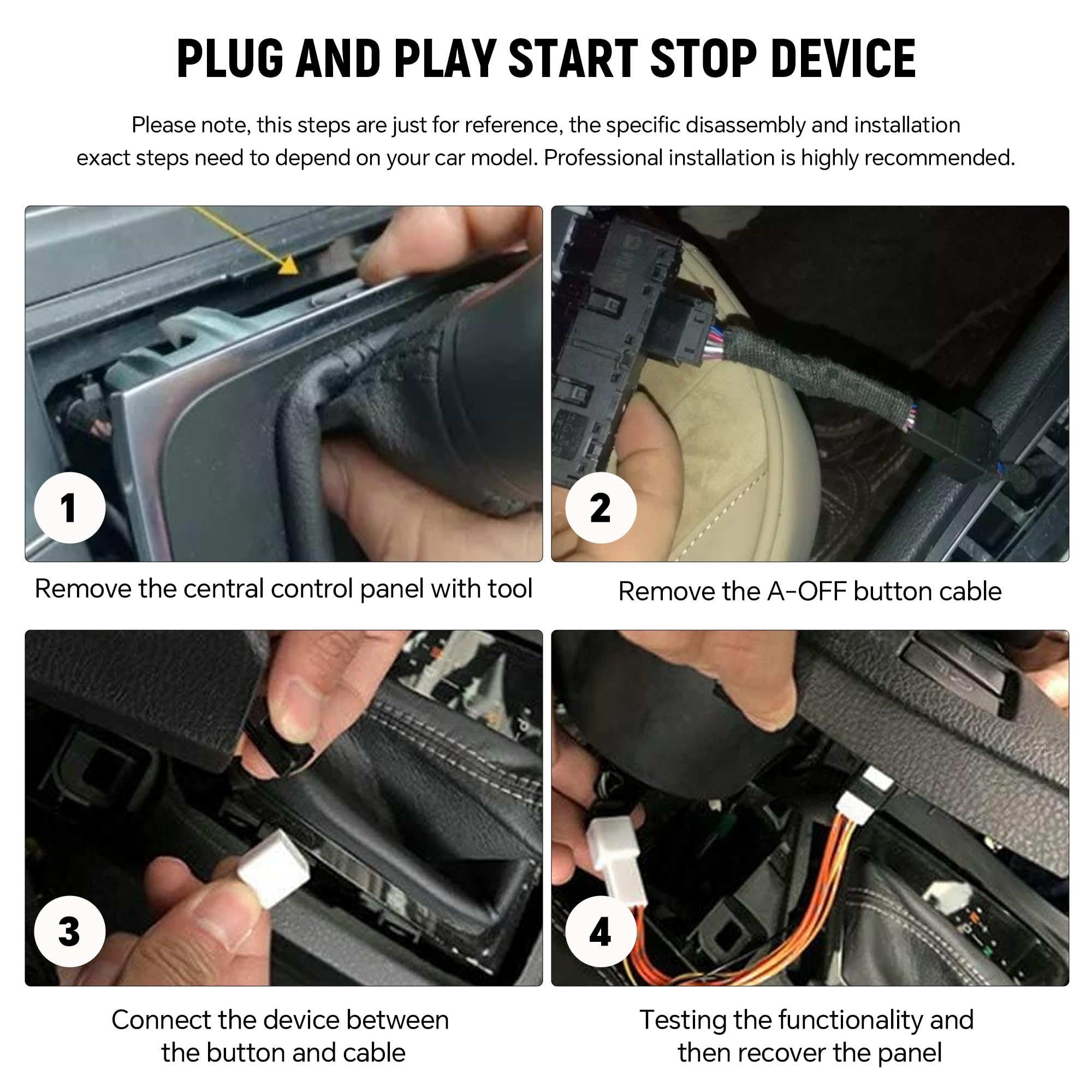 PLUG AND PLAY START STOP DEVICE

Please note, this steps are just for reference, the specific disassembly and installation exact steps need to depend on your car model. Professional installation is highly recommended.

1

Remove the central control panel with tool

2

Remove the A-OFF button cable

3

Connect the device between the button and cable

4

Testing the functionality and then recover the panel