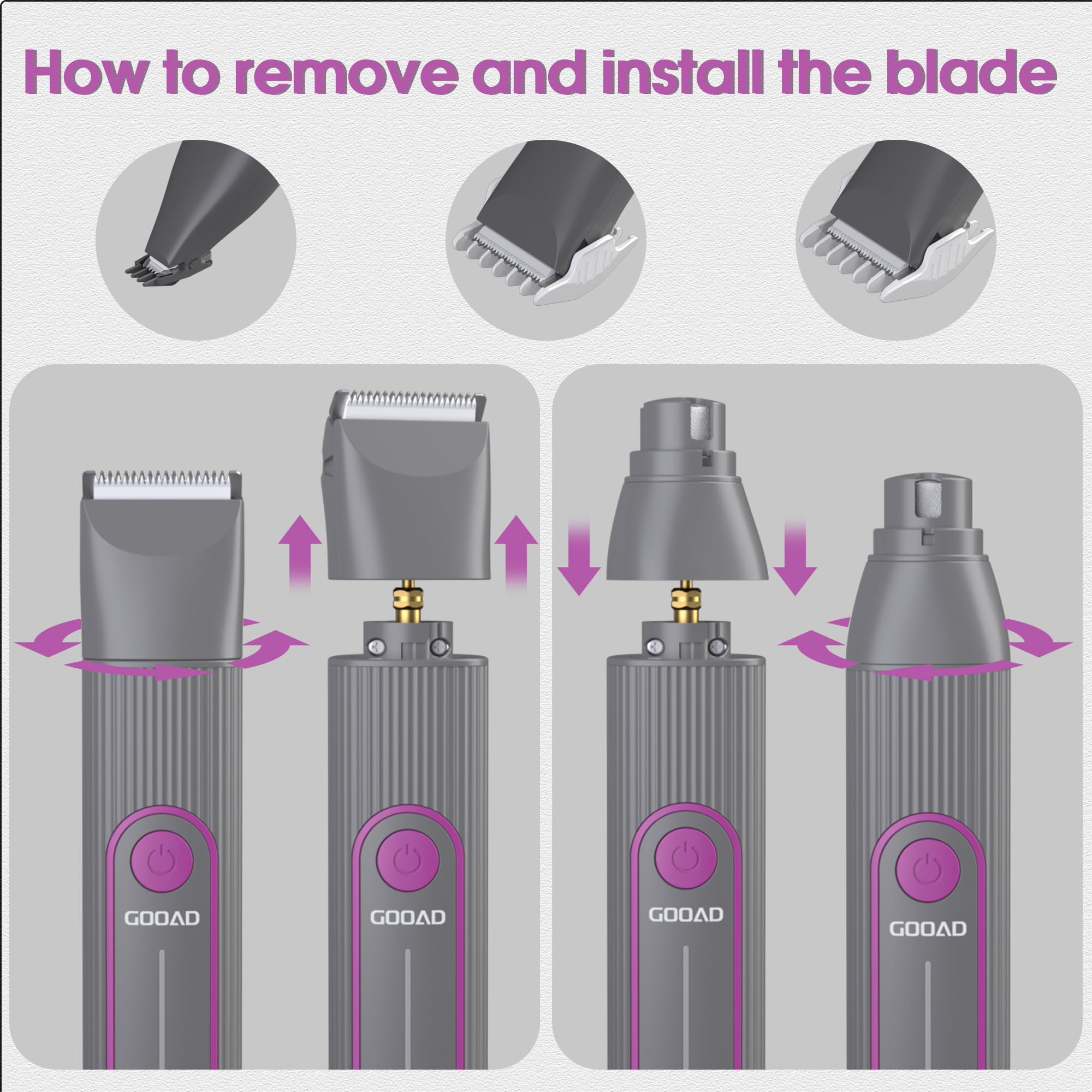 How to remove and install the blade

GOOAD

GOOAD

GOOAD

GOOAD