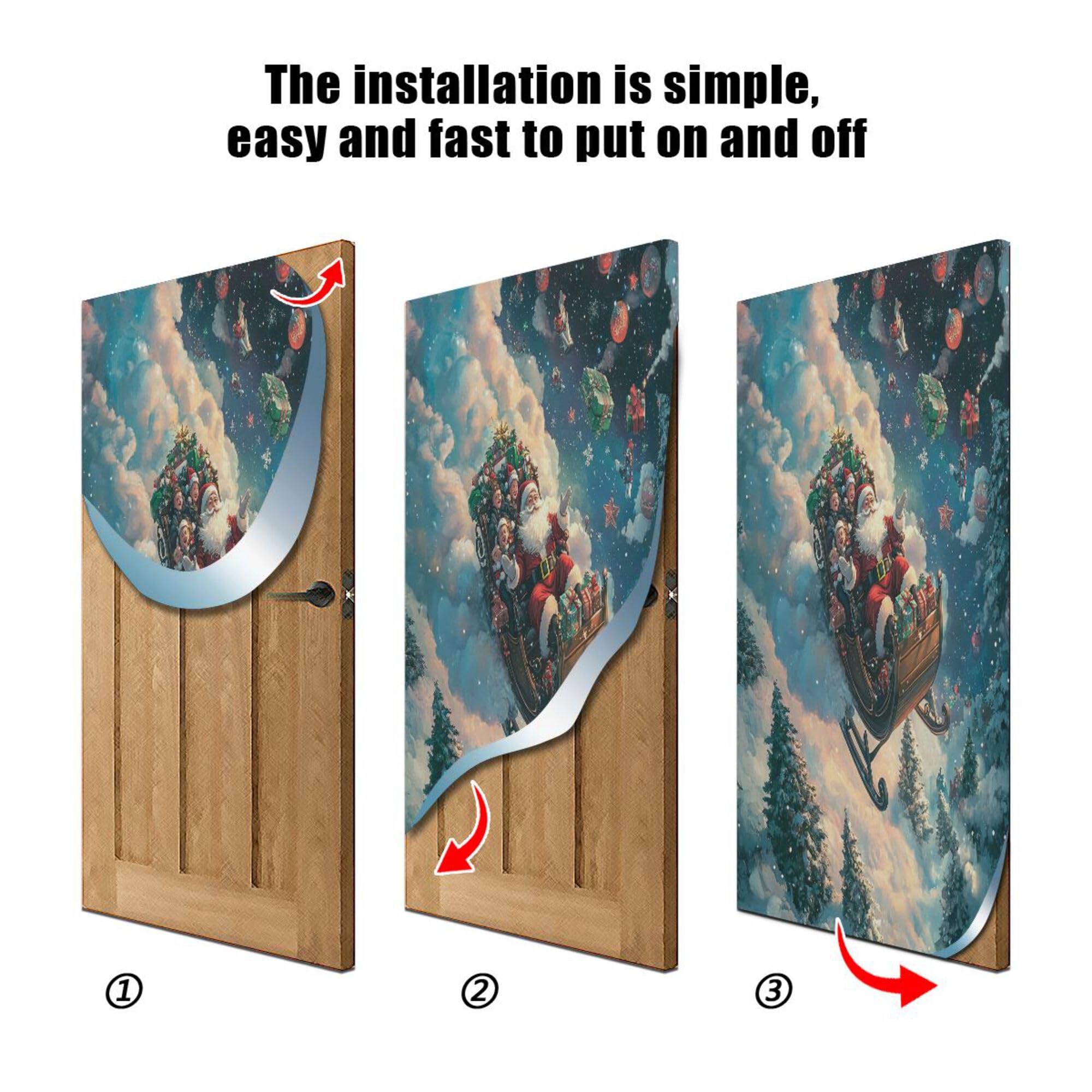 The installation is simple, easy and fast to put on and off

①

②

③