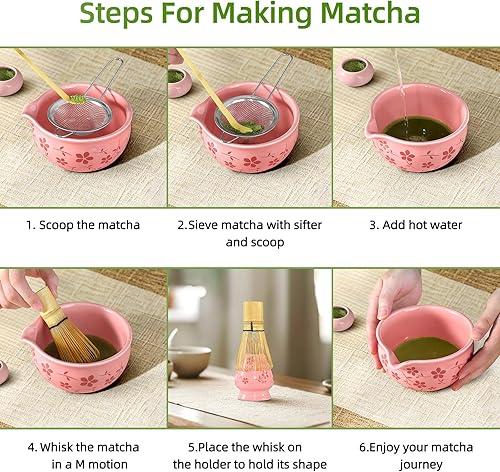 Steps For Making Matcha

1. Scoop the matcha

2.Sieve matcha with sifter and scoop

3. Add hot water

4. Whisk the matcha in a M motion

5.Place the whisk on the holder to hold its shape

6.Enjoy your matcha journey