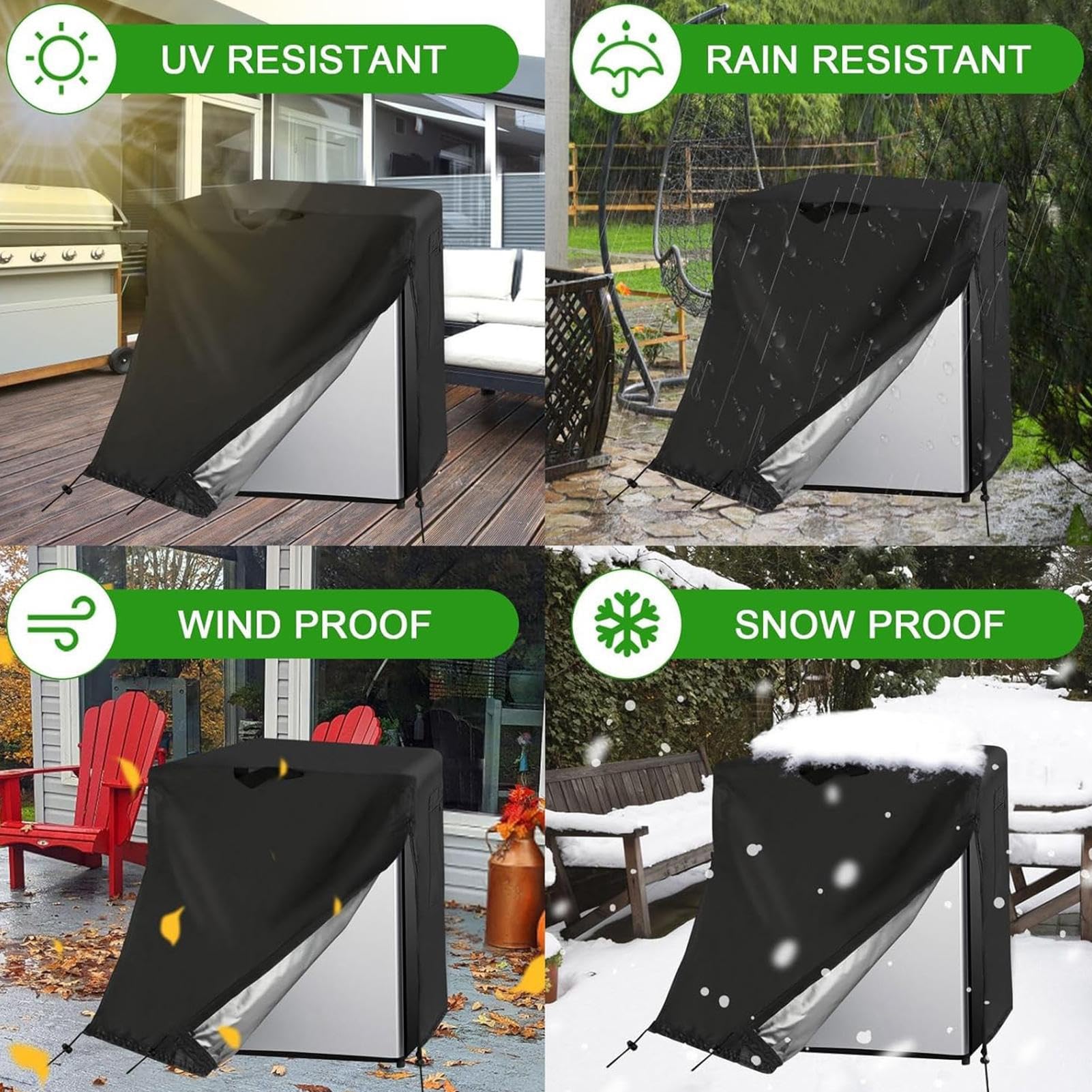 UV RESISTANT

RAIN RESISTANT

WIND PROOF

SNOW PROOF