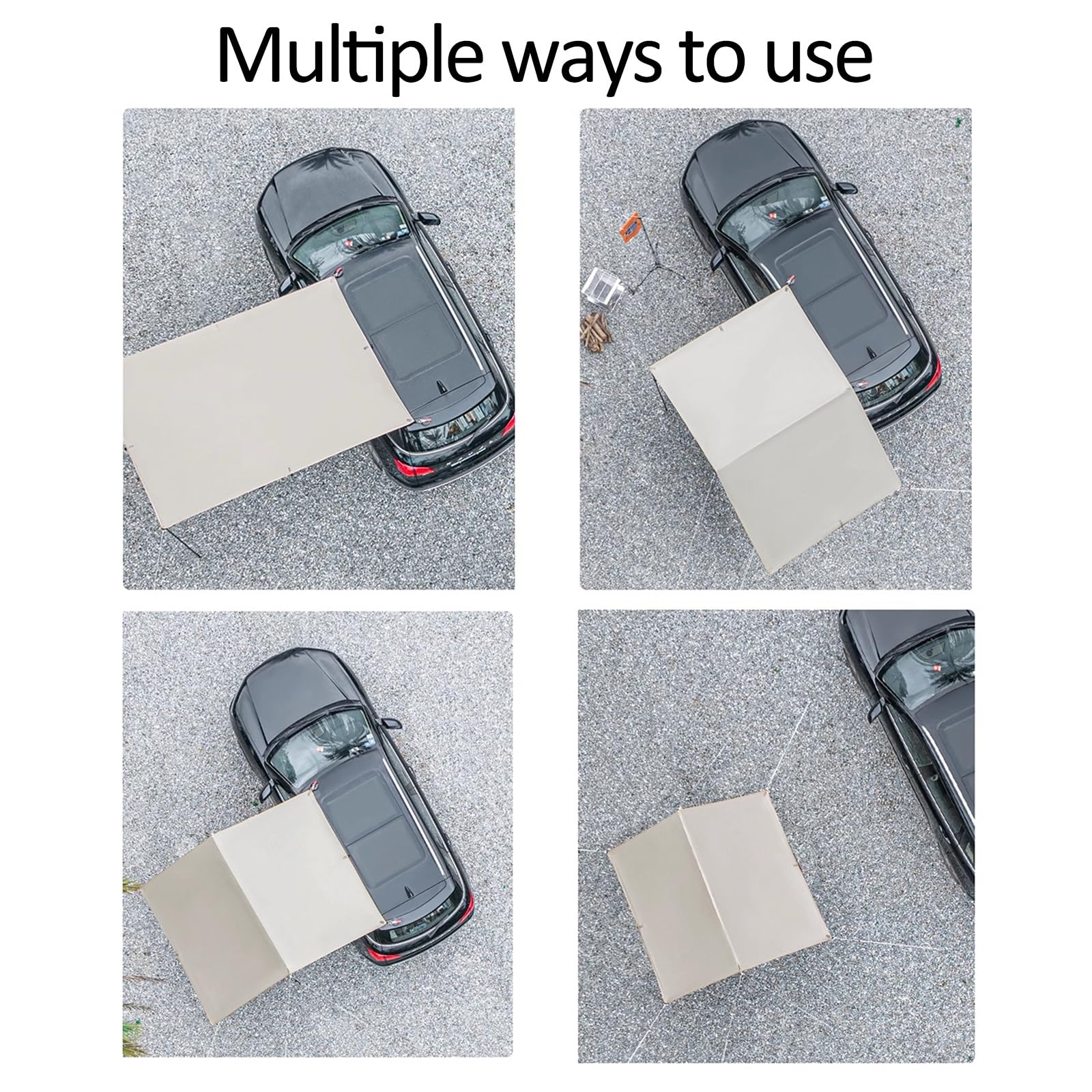 Multiple ways to use