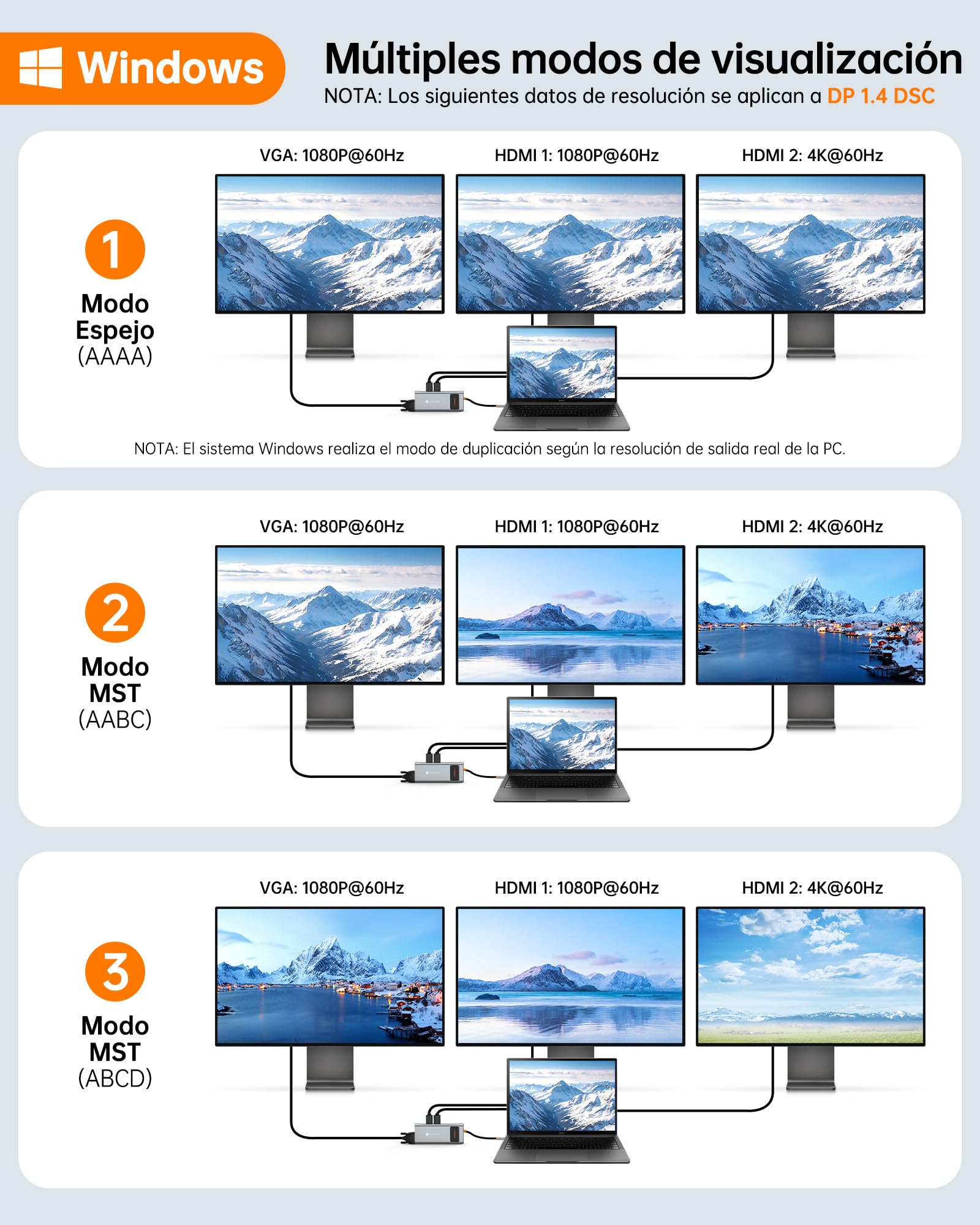 Windows

Múltiples modos de visualización
NOTA: Los siguientes datos de resolución se aplican a DP 1.4 DSC

1
Modo
Espejo
(AAAA)

VGA: 1080P@60Hz
HDMI 1: 1080P@60Hz
HDMI 2: 4K@60Hz

NOTA: El sistema Windows realiza el modo de duplicación según la resolución de salida real de la PC.

2
Modo
MST
(AABC)

VGA: 1080P@60Hz
HDMI 1: 1080P@60Hz
HDMI 2: 4K@60Hz

3
Modo
MST
(ABCD)

VGA: 1080P@60Hz
HDMI 1: 1080P@60Hz
HDMI 2: 4K@60Hz