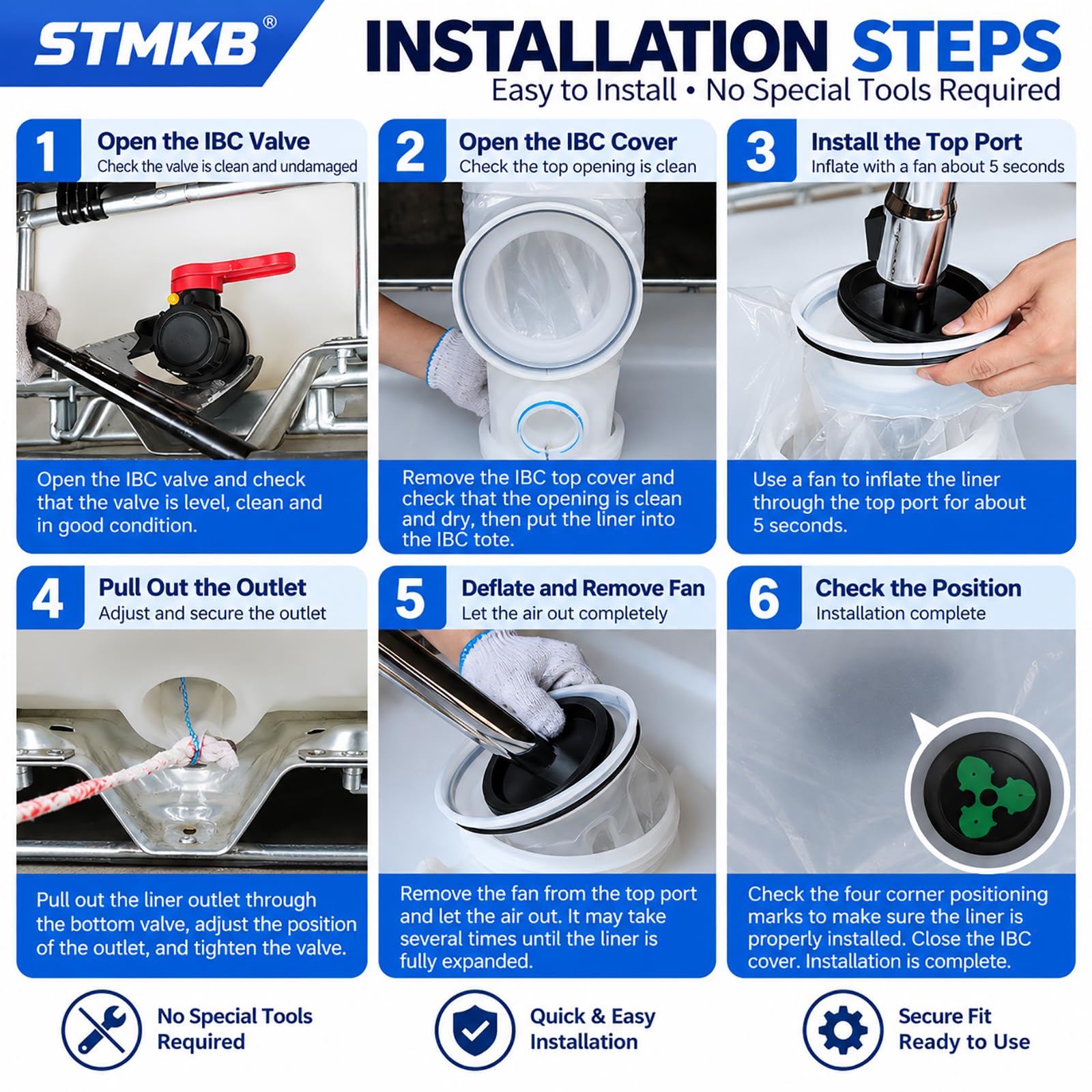 STMKB®

INSTALLATION STEPS
Easy to Install • No Special Tools Required

1 Open the IBC Valve
Check the valve is clean and undamaged

Open the IBC valve and check that the valve is level, clean and in good condition.

2 Open the IBC Cover
Check the top opening is clean

Remove the IBC top cover and check that the opening is clean and dry, then put the liner into the IBC tote.

3 Install the Top Port
Inflate with a fan about 5 seconds

Use a fan to inflate the liner through the top port for about 5 seconds.

4 Pull Out the Outlet
Adjust and secure the outlet

Pull out the liner outlet through the bottom valve, adjust the position of the outlet, and tighten the valve.

5 Deflate and Remove Fan
Let the air out completely

Remove the fan from the top port and let the air out. It may take several times until the liner is fully expanded.

6 Check the Position
Installation complete

Check the four corner positioning marks to make sure the liner is properly installed. Close the IBC cover. Installation is complete.

No Special Tools Required

Quick & Easy Installation

Secure Fit Ready to Use