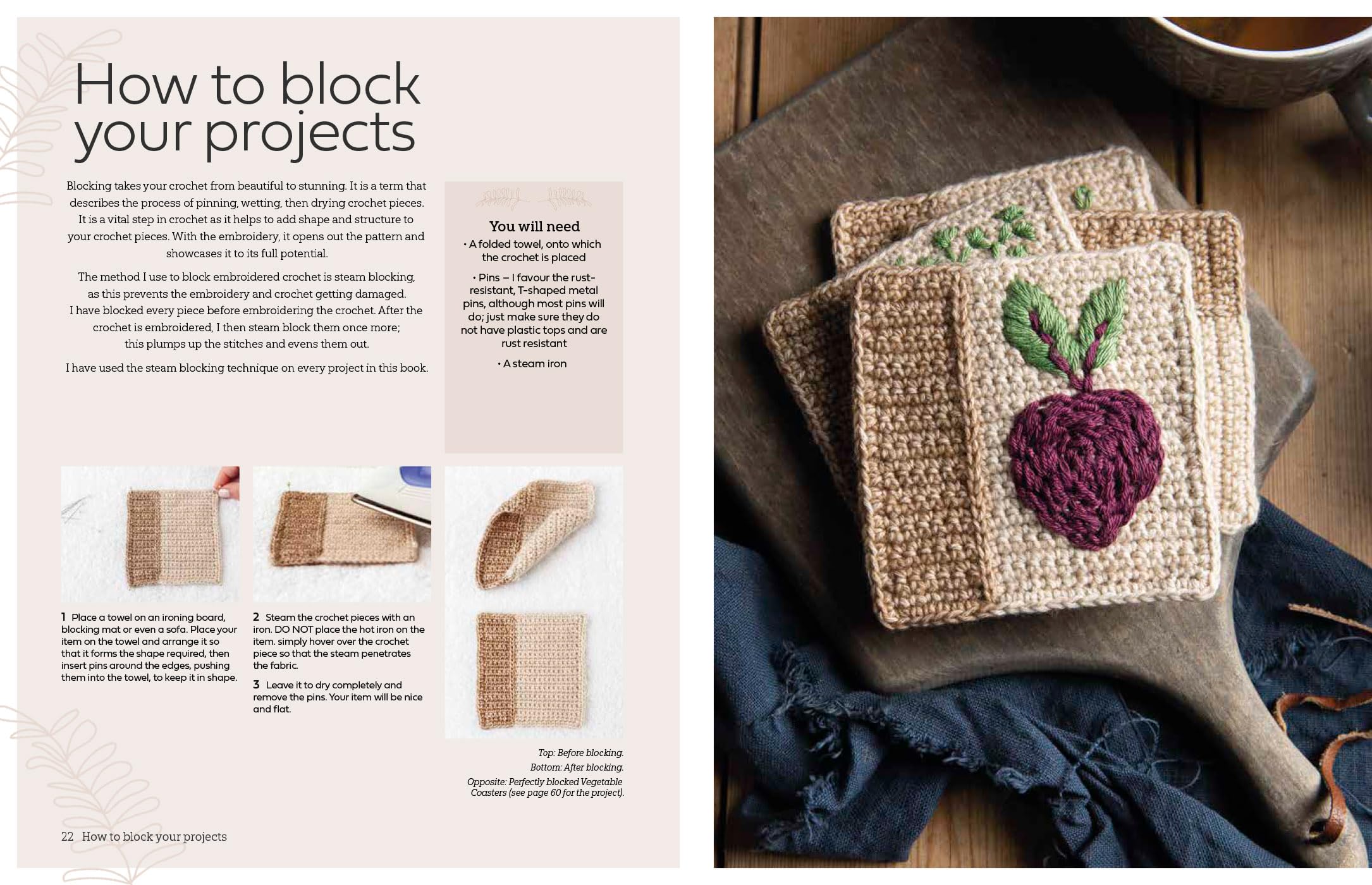 How to block your projects

Blocking takes your crochet from beautiful to stunning. It is a term that describes the process of pinning, wetting, then drying crochet pieces. It is a vital step in crochet as it helps to add shape and structure to your crochet pieces. With the embroidery, it opens out the pattern and showcases it to its full potential.

The method I use to block embroidered crochet is steam blocking, as this prevents the embroidery and crochet getting damaged. I have blocked every piece before embroidering the crochet. After the crochet is embroidered, I then steam block them once more; this plumps up the stitches and evens them out.

I have used the steam blocking technique on every project in this book.

You will need

• A folded towel, onto which the crochet is placed

• Pins – I favour the rust-resistant, T-shaped metal pins, although most pins will do; just make sure they do not have plastic tops and are rust resistant

• A steam iron

1 Place a towel on an ironing board, blocking mat or even a sofa. Place your item on the towel and arrange it so that it forms the shape required, then insert pins around the edges, pushing them into the towel, to keep it in shape.

2 Steam the crochet pieces with an iron. DO NOT place the hot iron on the item. simply hover over the crochet piece so that the steam penetrates the fabric.

3 Leave it to dry completely and remove the pins. Your item will be nice and flat.

Top: Before blocking.
Bottom: After blocking.
Opposite: Perfectly blocked Vegetable Coasters (see page 60 for the project).

22 How to block your projects