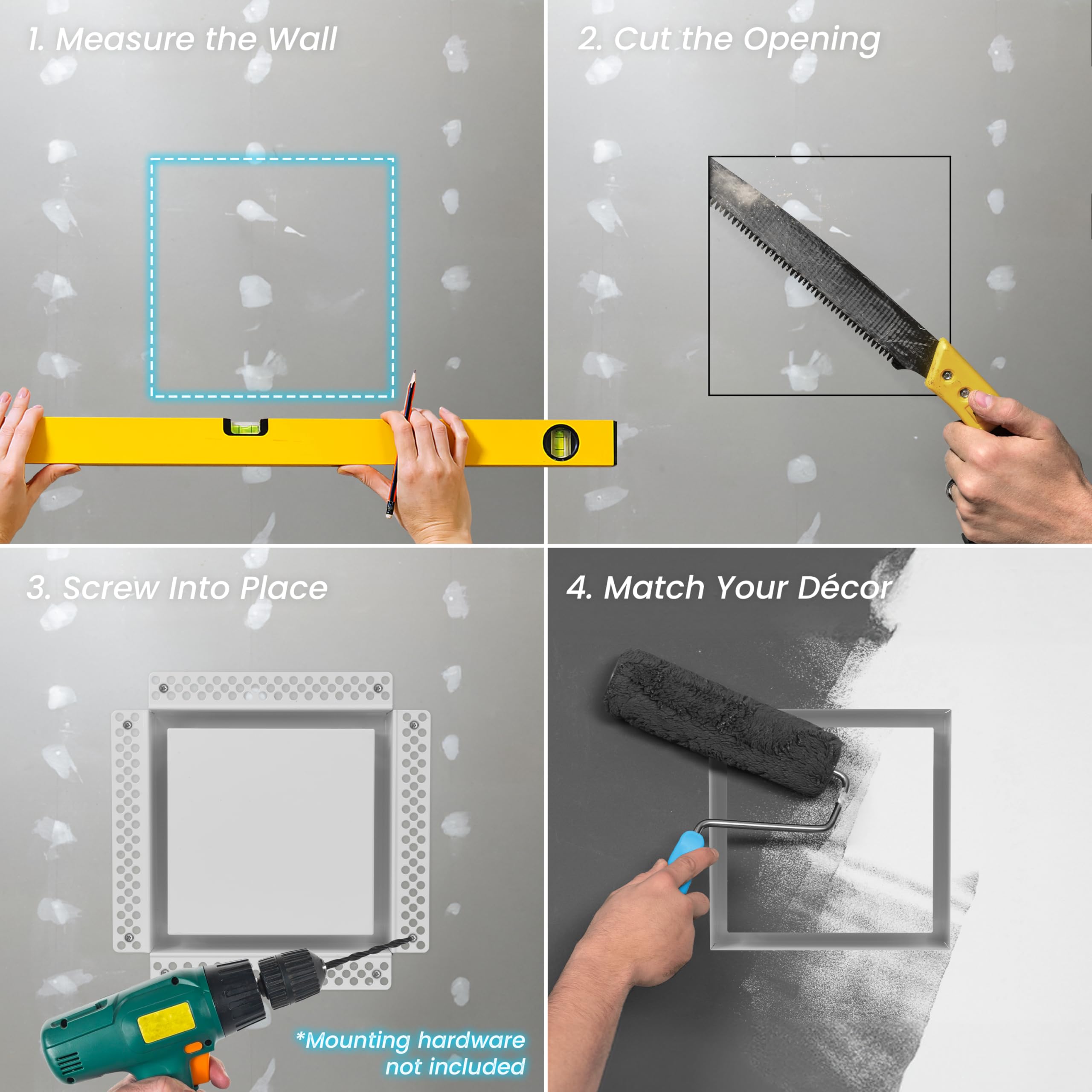 1. Measure the Wall

2. Cut the Opening

3. Screw Into Place

*Mounting hardware not included

4. Match Your Décor