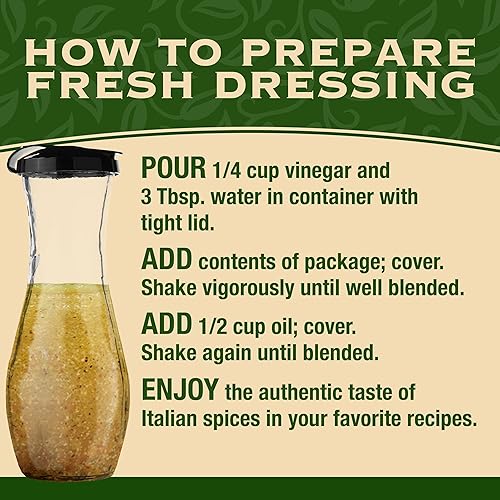 HOW TO PREPARE FRESH DRESSING

POUR 1/4 cup vinegar and 3 Tbsp. water in container with tight lid.

ADD contents of package; cover. Shake vigorously until well blended.

ADD 1/2 cup oil; cover. Shake again until blended.

ENJOY the authentic taste of Italian spices in your favorite recipes.