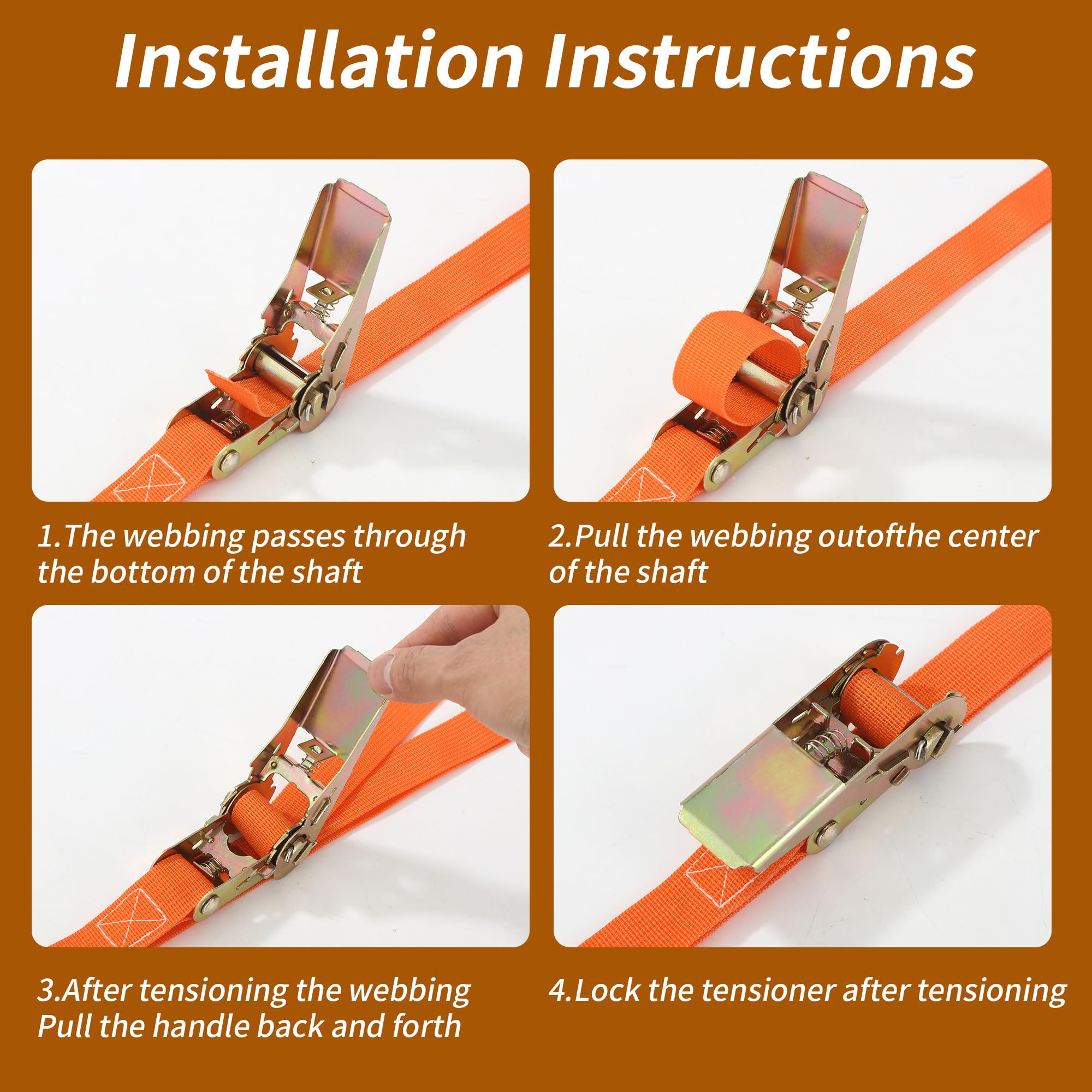 Installation Instructions

1.The webbing passes through the bottom of the shaft

2.Pull the webbing outofthe center of the shaft

3.After tensioning the webbing
Pull the handle back and forth

4.Lock the tensioner after tensioning