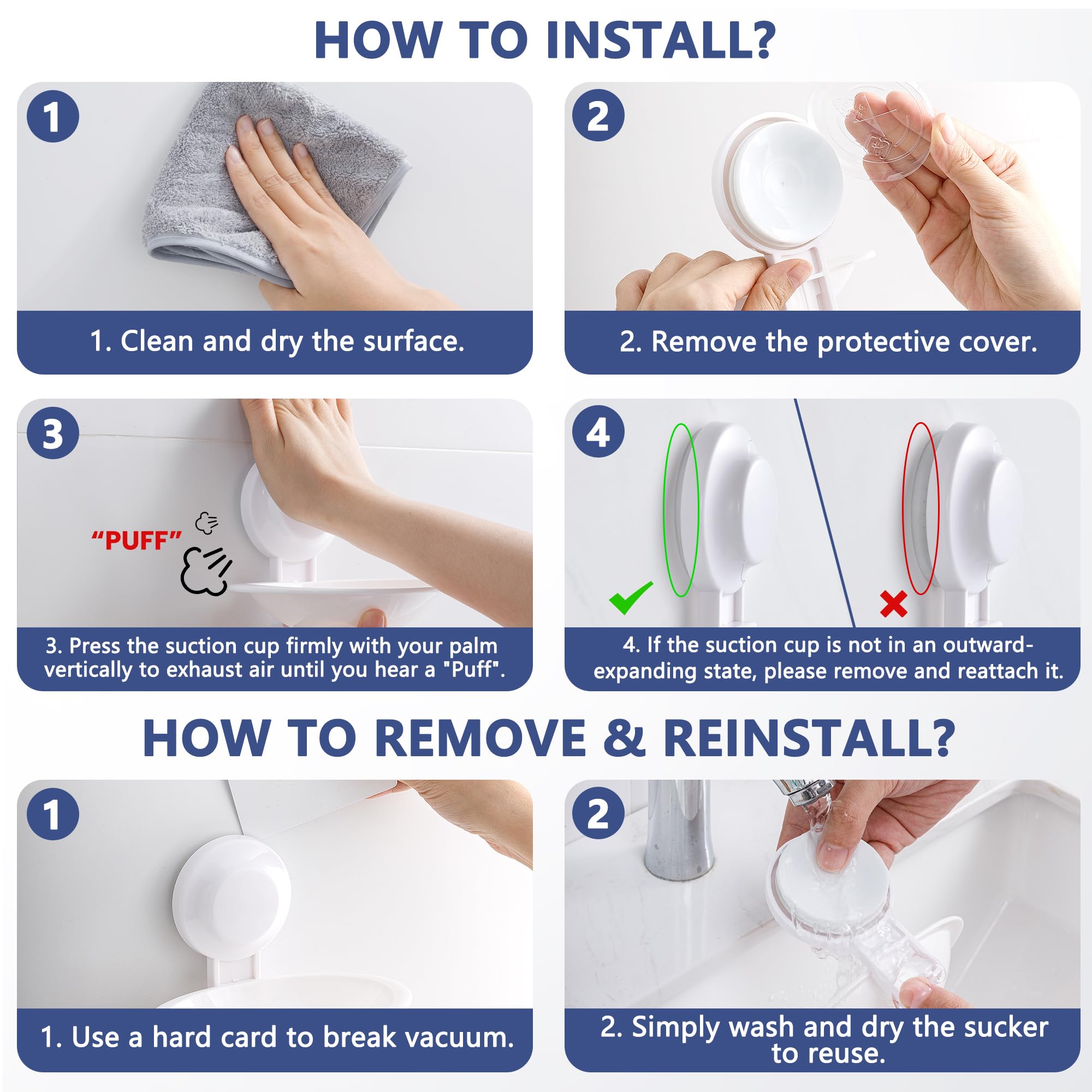 HOW TO INSTALL?

1

1. Clean and dry the surface.

2

2. Remove the protective cover.

3

"PUFF"

3. Press the suction cup firmly with your palm vertically to exhaust air until you hear a "Puff".

4

4. If the suction cup is not in an outward-expanding state, please remove and reattach it.

HOW TO REMOVE & REINSTALL?

1

1. Use a hard card to break vacuum.

2

2. Simply wash and dry the sucker to reuse.