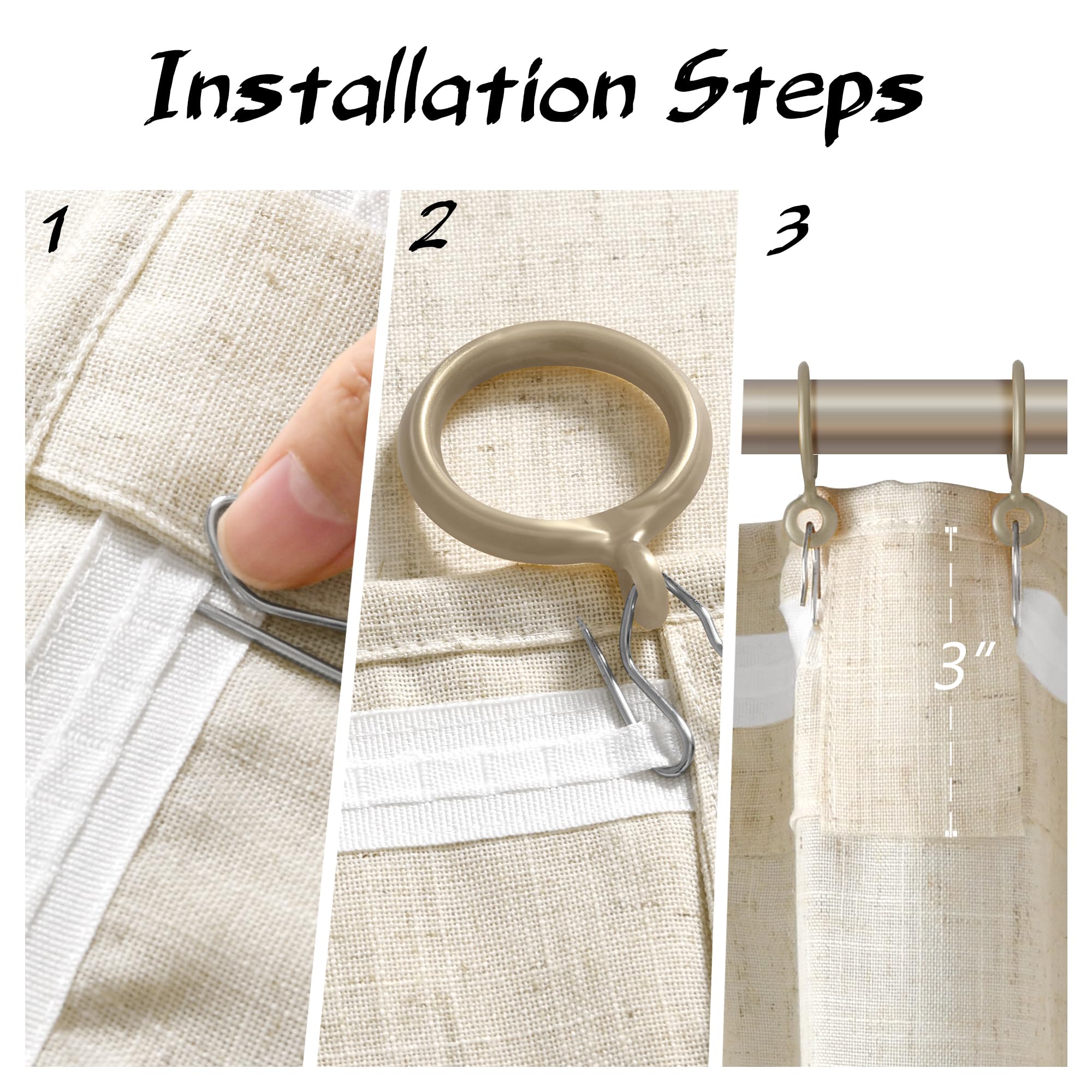 Installation Steps

1

2

3

3"