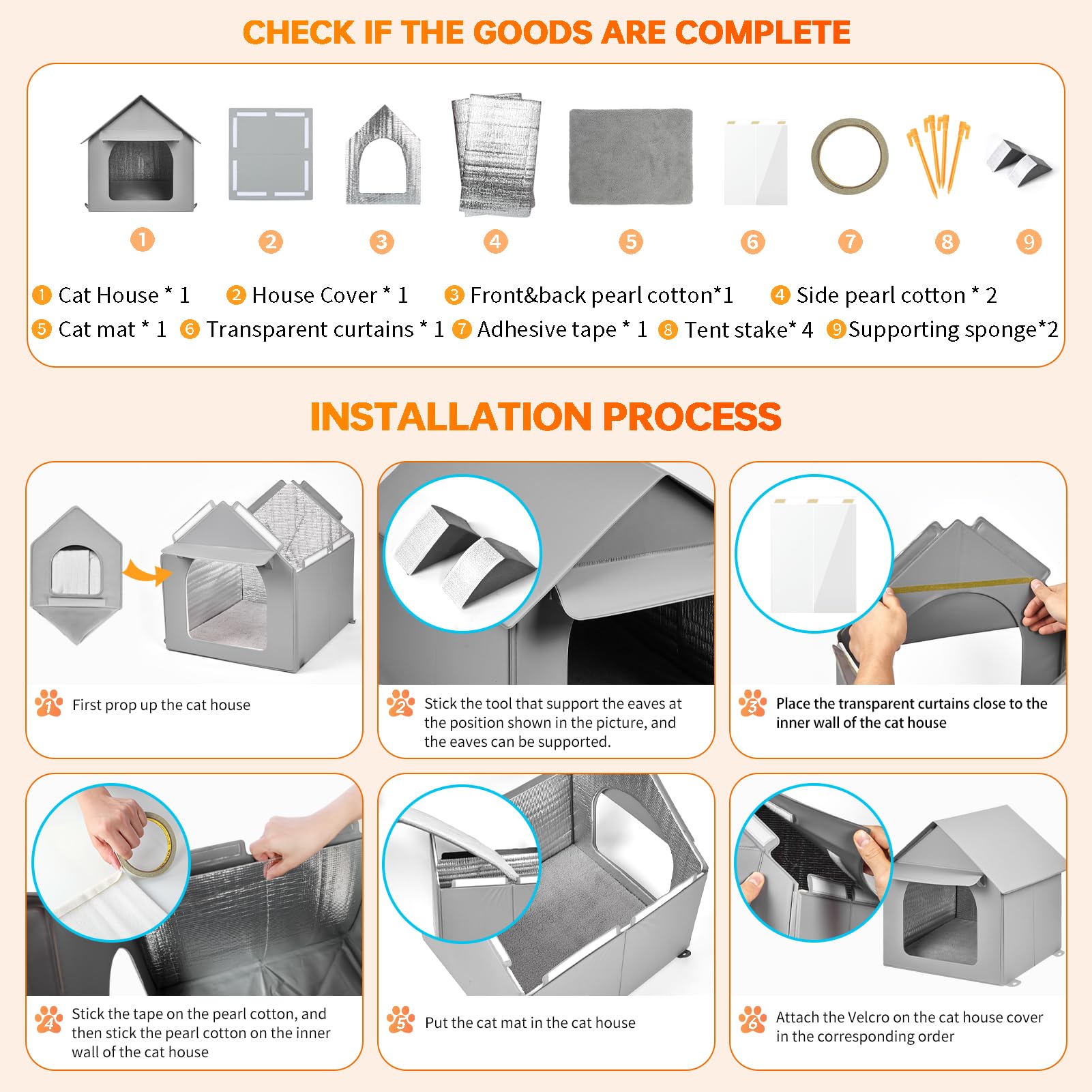 CHECK IF THE GOODS ARE COMPLETE

1 2 3 4 5 6 7 8 9

1 Cat House * 1   2 House Cover * 1   3 Front&back pearl cotton*1   4 Side pearl cotton * 2
5 Cat mat * 1   6 Transparent curtains * 1   7 Adhesive tape * 1   8 Tent stake* 4   9 Supporting sponge*2

INSTALLATION PROCESS

1 First prop up the cat house

2 Stick the tool that support the eaves at the position shown in the picture, and the eaves can be supported.

3 Place the transparent curtains close to the inner wall of the cat house

4 Stick the tape on the pearl cotton, and then stick the pearl cotton on the inner wall of the cat house

5 Put the cat mat in the cat house

6 Attach the Velcro on the cat house cover in the corresponding order