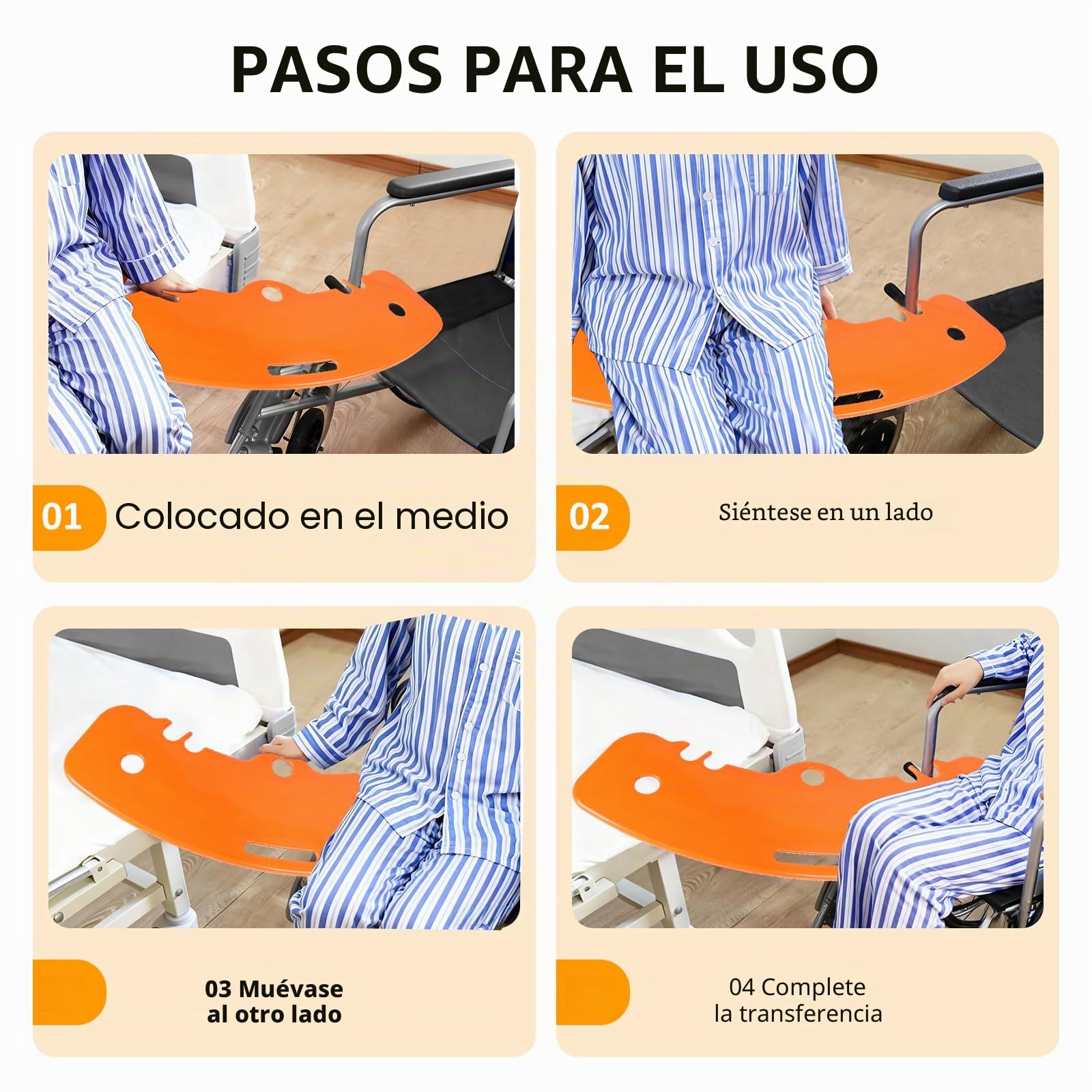 PASOS PARA EL USO

01 Colocado en el medio

02 Siéntese en un lado

03 Muévase al otro lado

04 Complete la transferencia