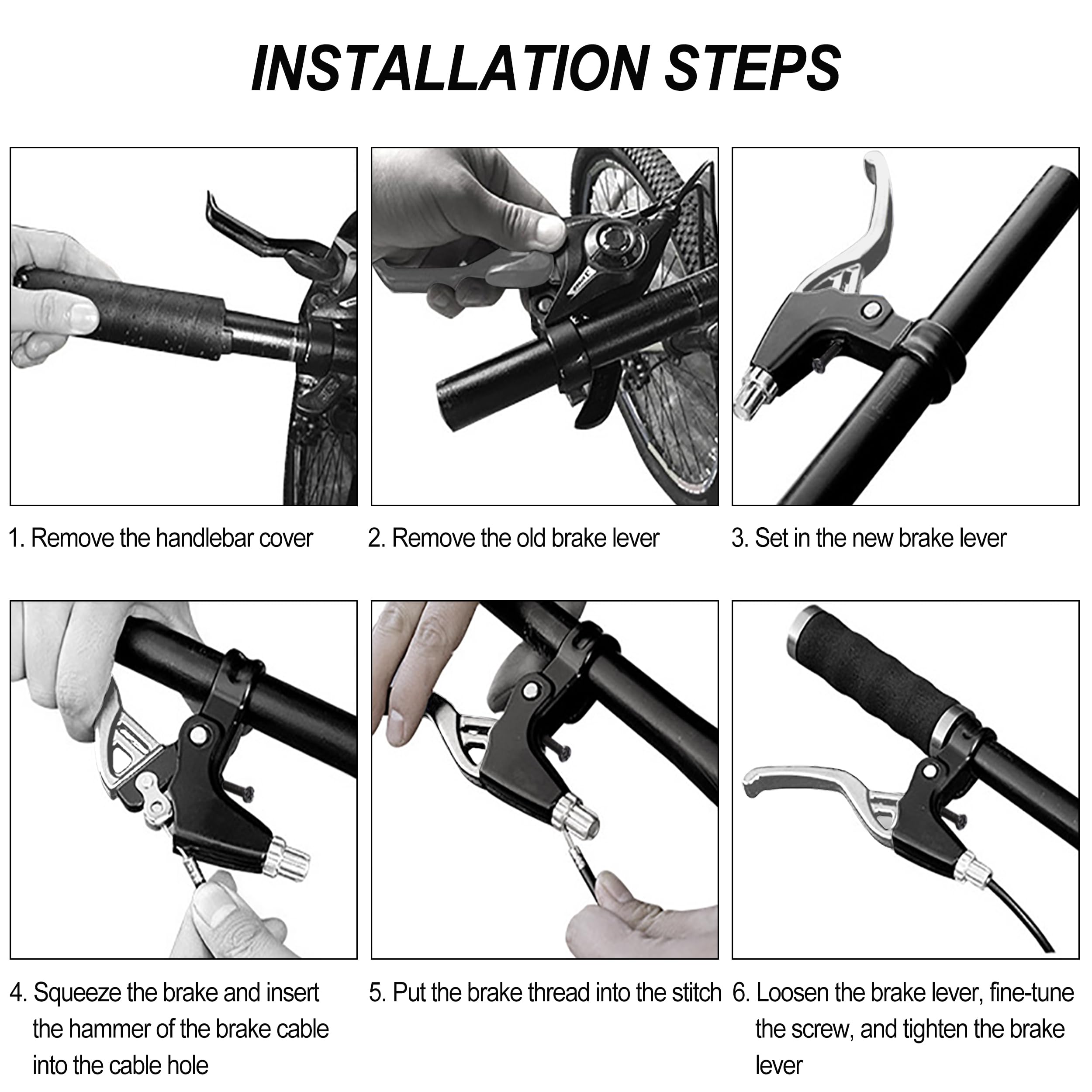 INSTALLATION STEPS

1. Remove the handlebar cover

2. Remove the old brake lever

3. Set in the new brake lever

4. Squeeze the brake and insert the hammer of the brake cable into the cable hole

5. Put the brake thread into the stitch

6. Loosen the brake lever, fine-tune the screw, and tighten the brake lever