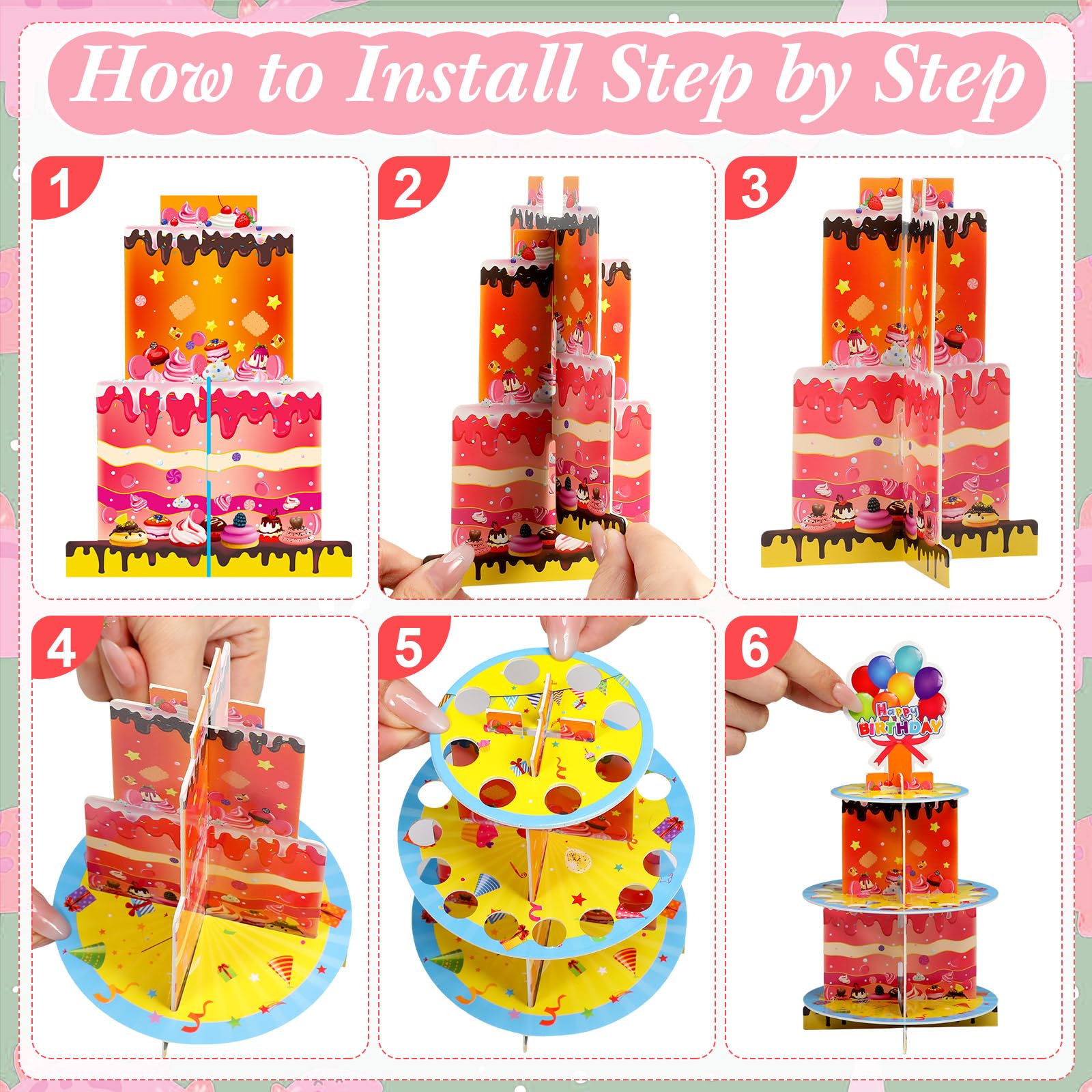 How to Install Step by Step

1

2

3

4

5

6

Happy BIRTHDAY