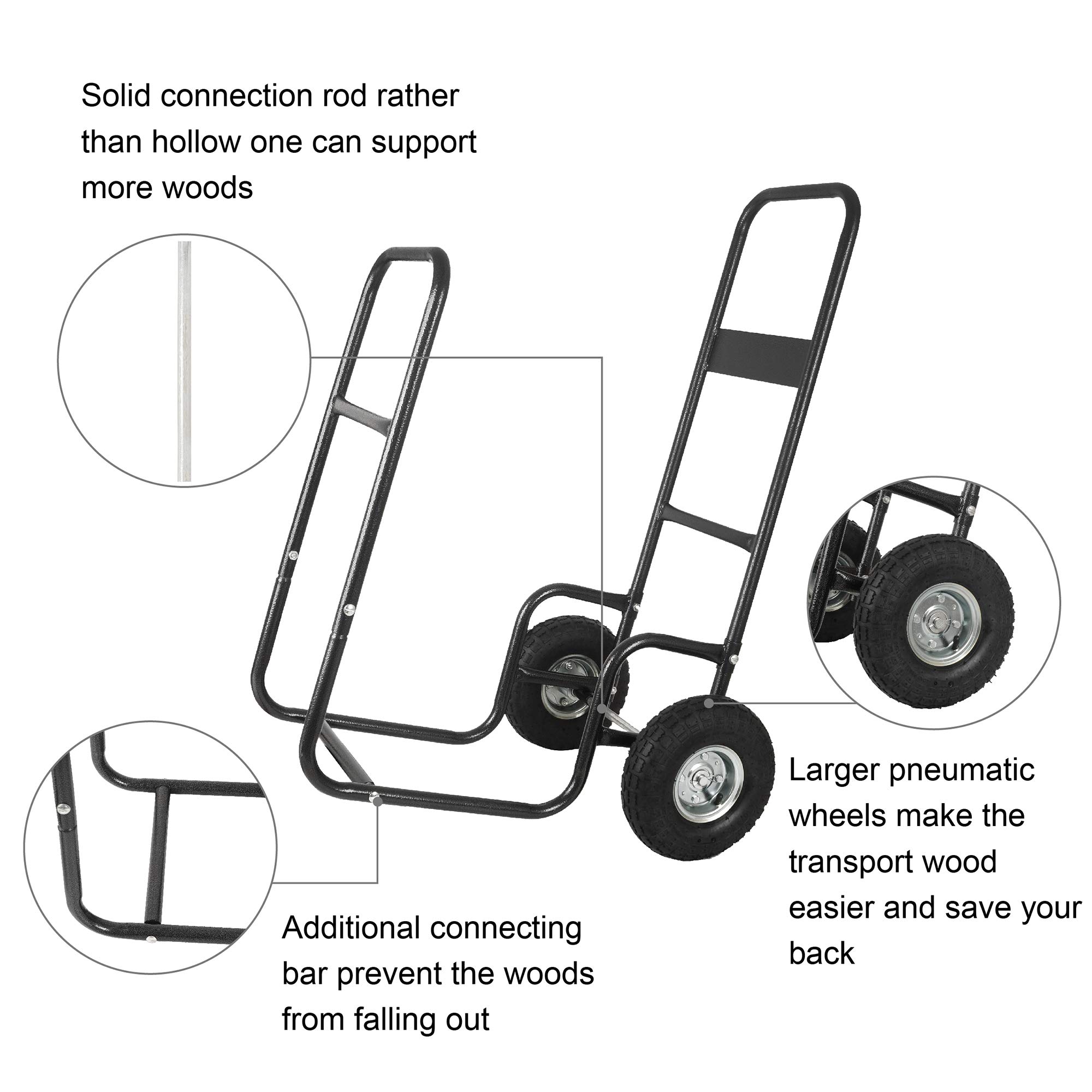 Solid connection rod rather than hollow one can support more woods

Larger pneumatic wheels make the transport wood easier and save your back

Additional connecting bar prevent the woods from falling out